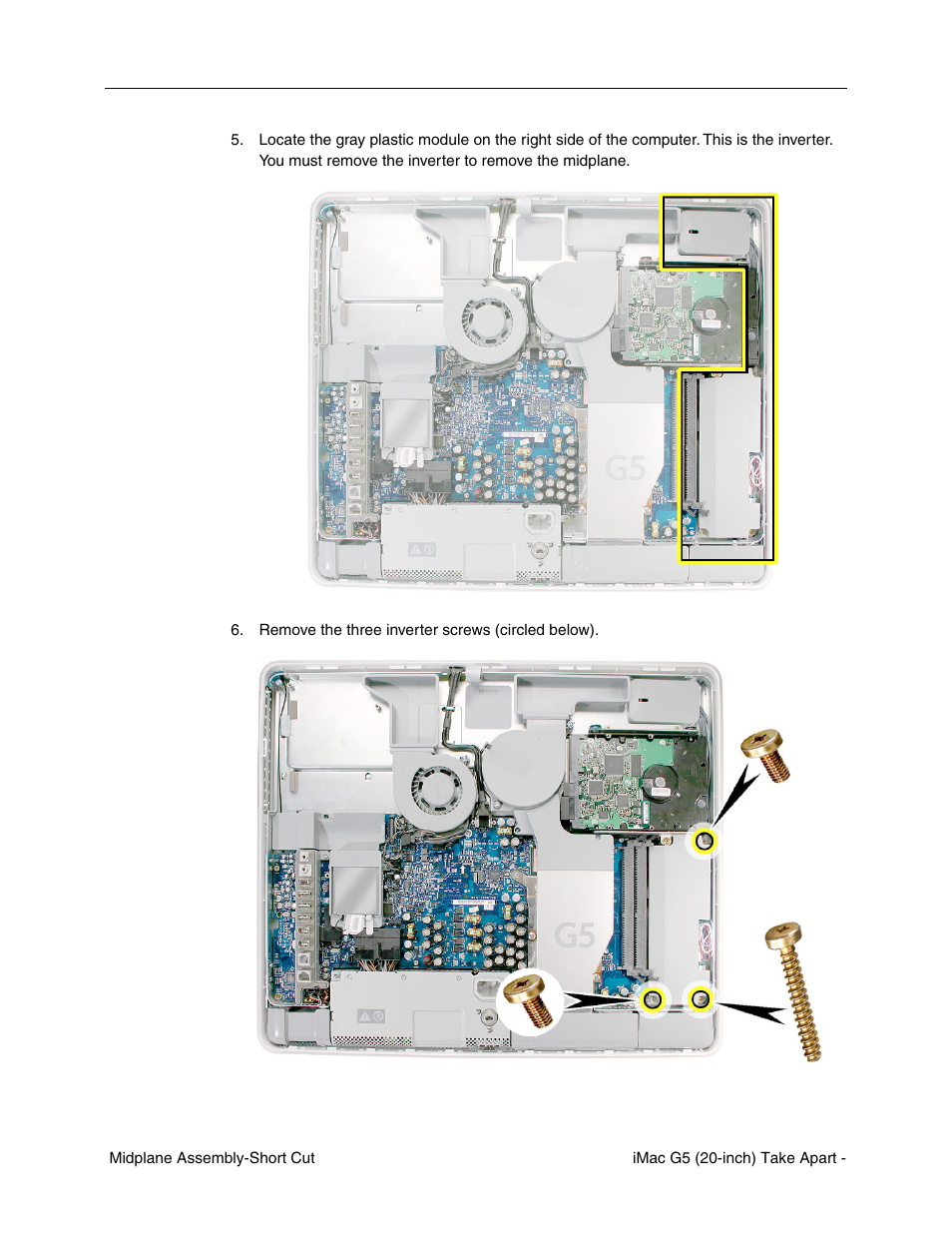 5. Locate the gray plastic module on the right side of the computer. This is the inverter. You must remove the inverter to remove the midplane.

G5

6. Remove the three inverter screws (circled below).

G5

Midplane Assembly-Short Cut

iMac G5 (20-inch) Take Apart -