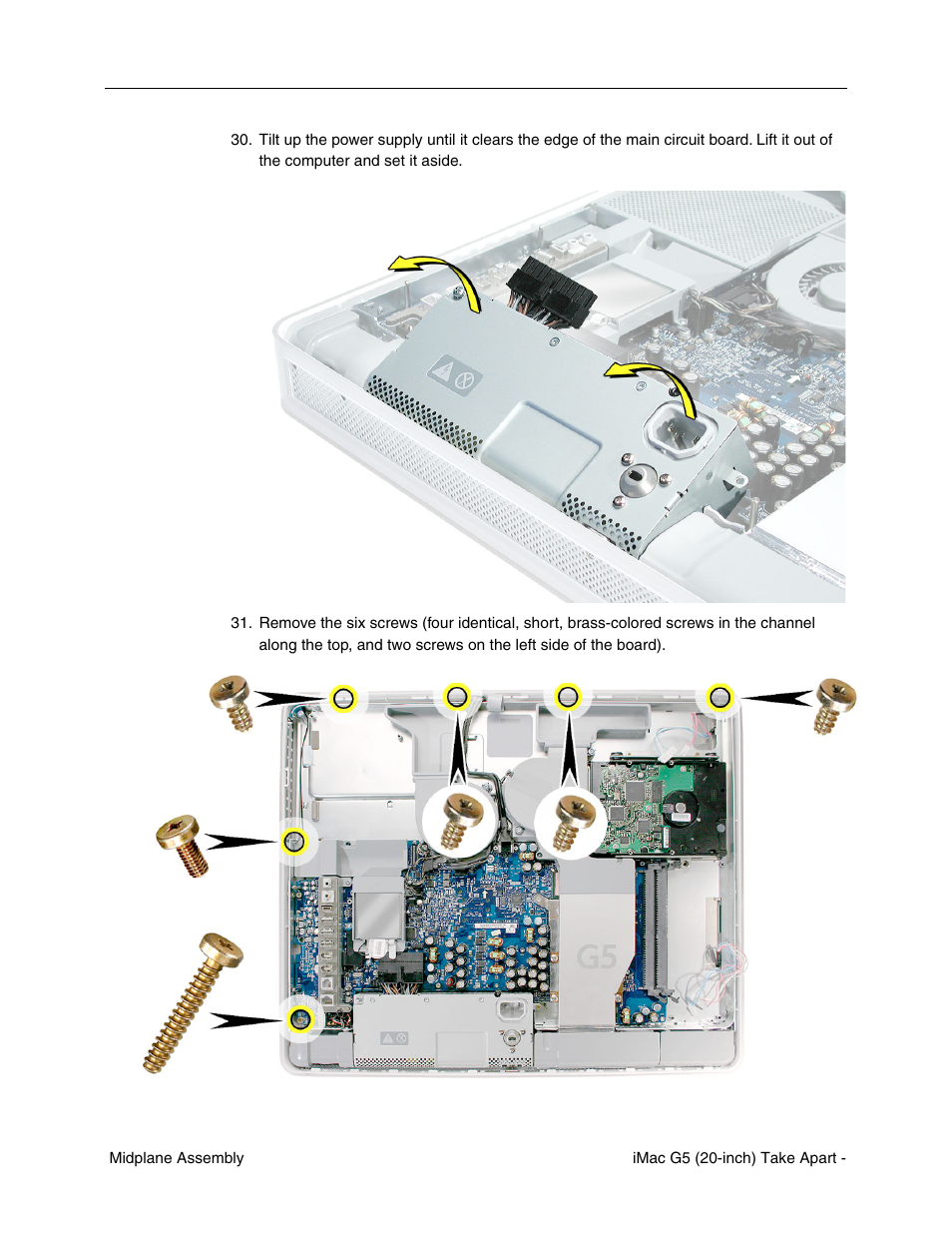 30. Tilt up the power supply until it clears the edge of the main circuit board. Lift it out of the computer and set it aside.

31. Remove the six screws (four identical, short, brass-colored screws in the channel along the top, and two screws on the left side of the board).

G5

Midplane Assembly

iMac G5 (20-inch) Take Apart -