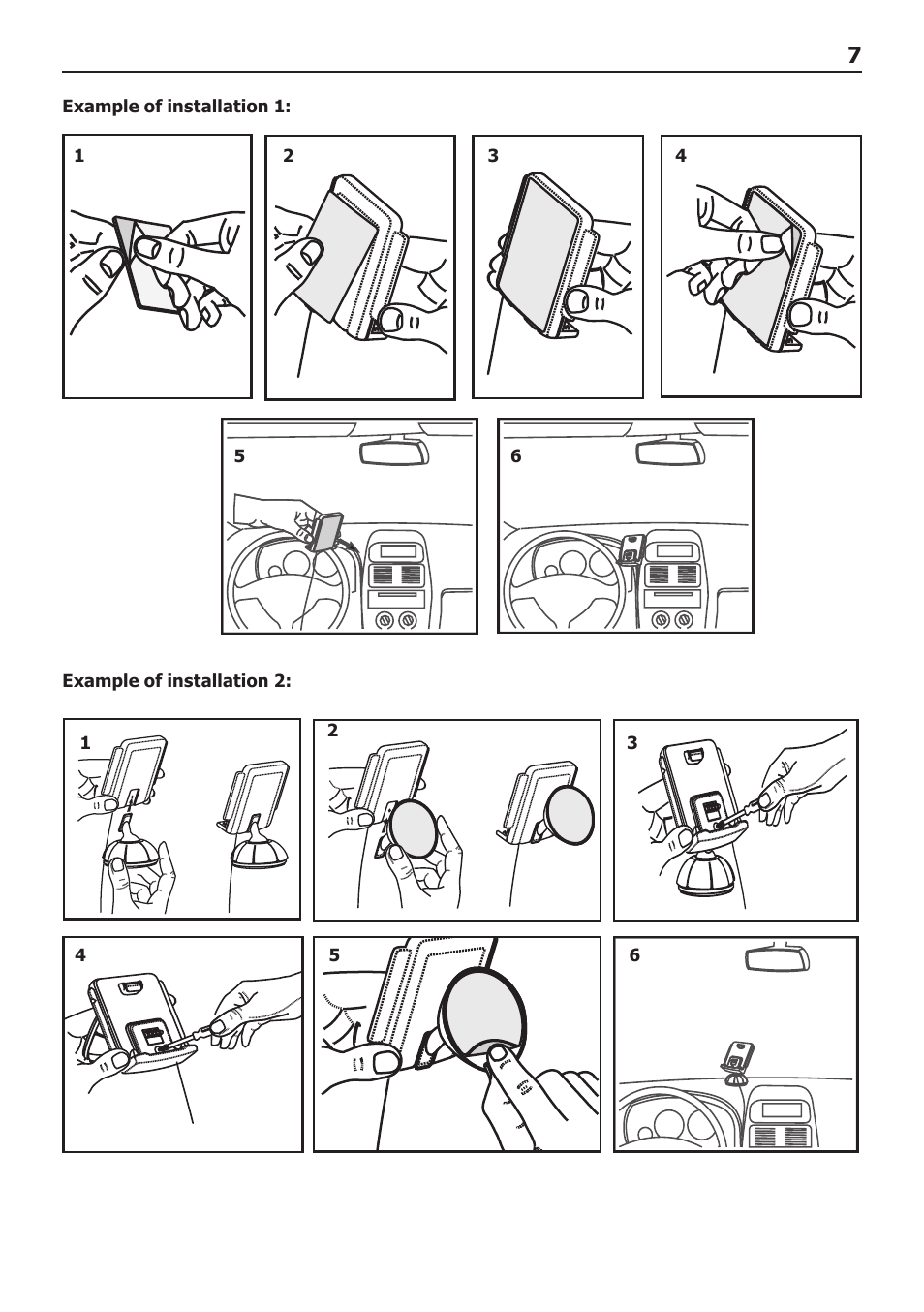 7

Example of installation 1:

1

2

3

4

5

6

Example of installation 2:

1

2

3

4

5

6