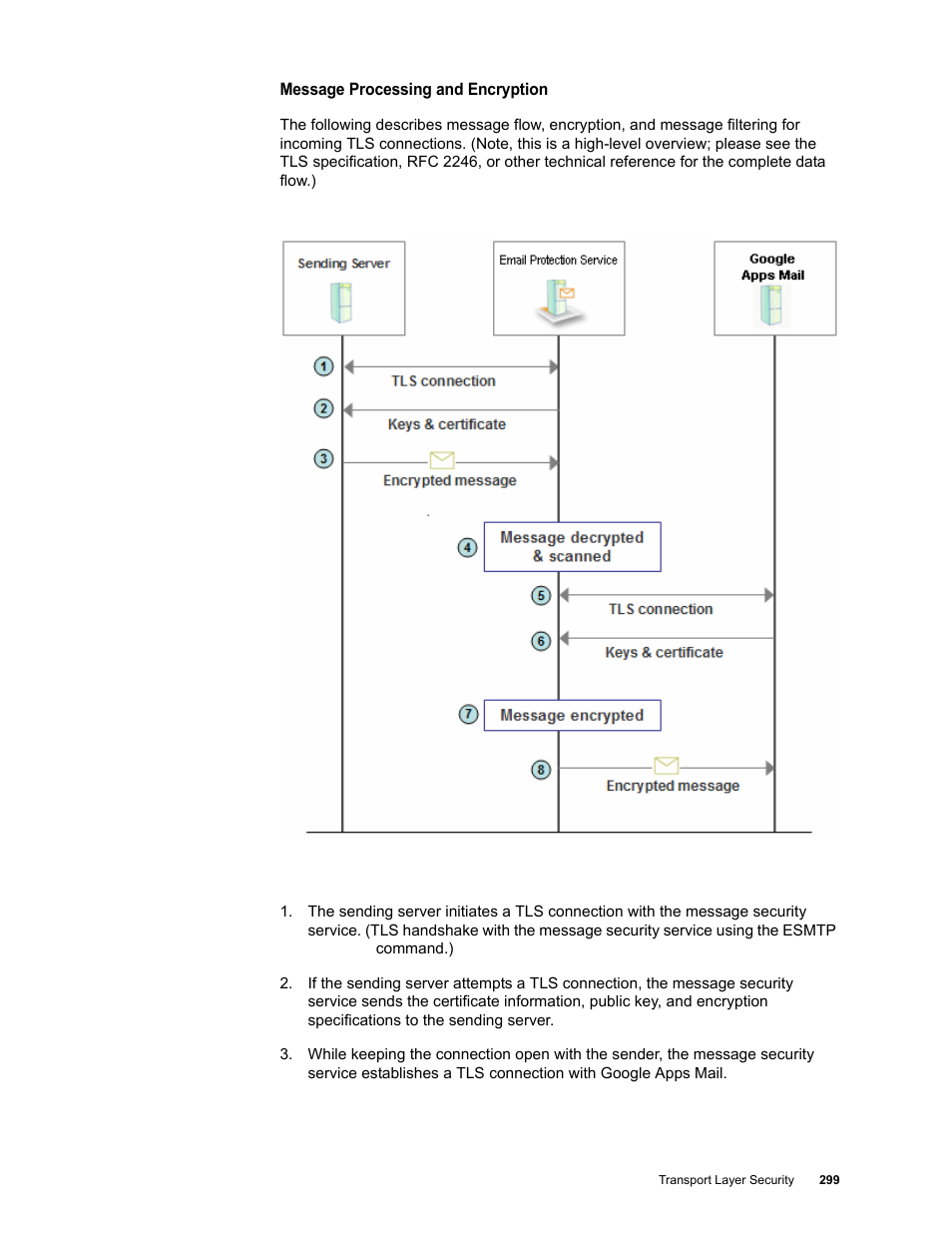 Message Processing and Encryption

The following describes message flow, encryption, and message filtering for incoming TLS connections. (Note, this is a high-level overview; please see the TLS specification, RFC 2246, or other technical reference for the complete data flow.)

Sending Server

Email Protection Service

Google Apps Mail

1

TLS connection

2

Keys & certificate

3

Encrypted message

4

Message decrypted & scanned

5

TLS connection

6

Keys & certificate

7

Message encrypted

8

Encrypted message

1. The sending server initiates a TLS connection with the message security service. (TLS handshake with the message security service using the ESMTP command.)

2. If the sending server attempts a TLS connection, the message security service sends the certificate information, public key, and encryption specifications to the sending server.

3. While keeping the connection open with the sender, the message security service establishes a TLS connection with Google Apps Mail.

Transport Layer Security 299