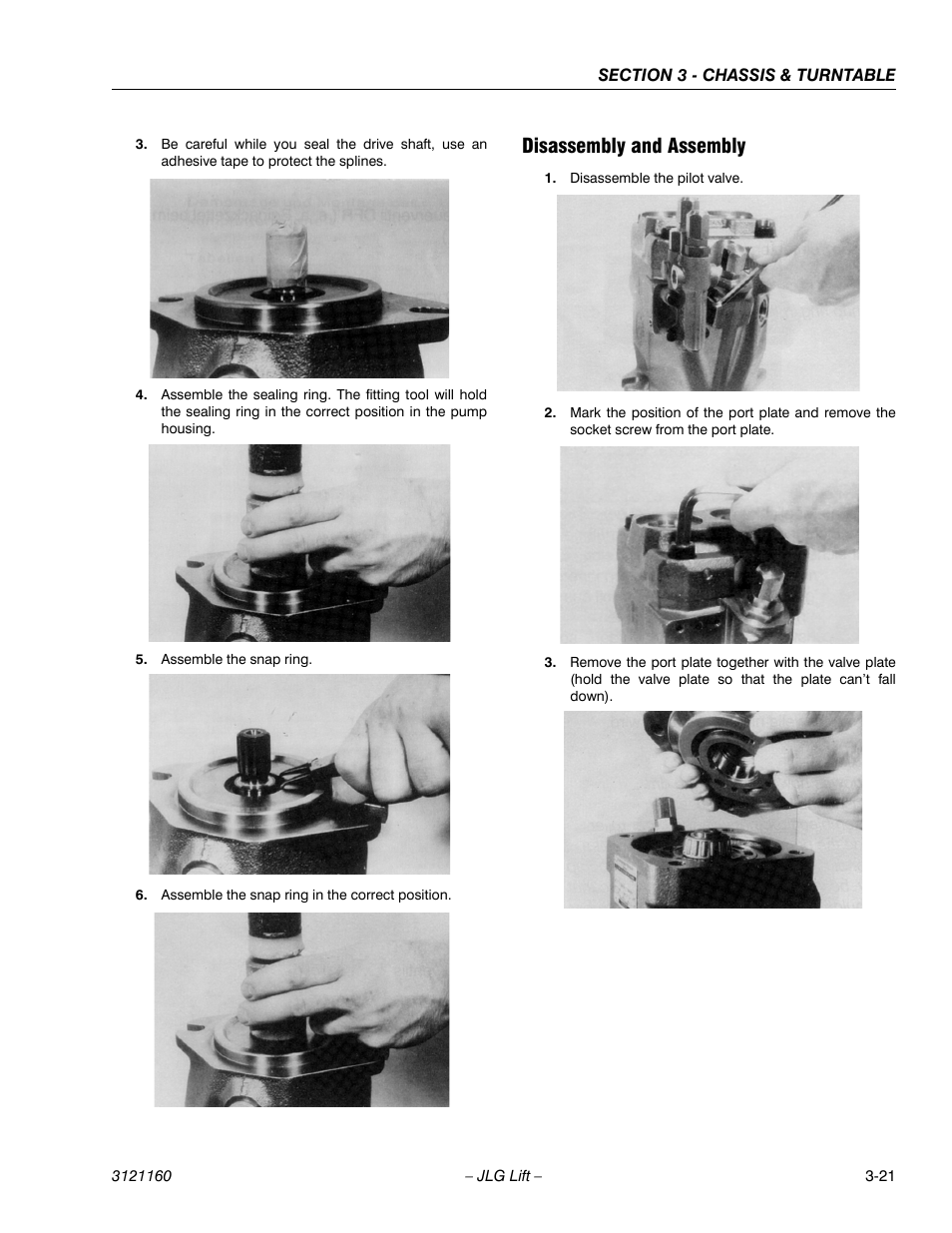 SECTION 3 - CHASSIS & TURNTABLE

3. Be careful while you seal the drive shaft, use an adhesive tape to protect the splines.

4. Assemble the sealing ring. The fitting tool will hold the sealing ring in the correct position in the pump housing.

5. Assemble the snap ring.

6. Assemble the snap ring in the correct position.

Disassembly and Assembly

1. Disassemble the pilot valve.

2. Mark the position of the port plate and remove the socket screw from the port plate.

3. Remove the port plate together with the valve plate (hold the valve plate so that the plate can't fall down).

3121160 – JLG Lift – 3-21