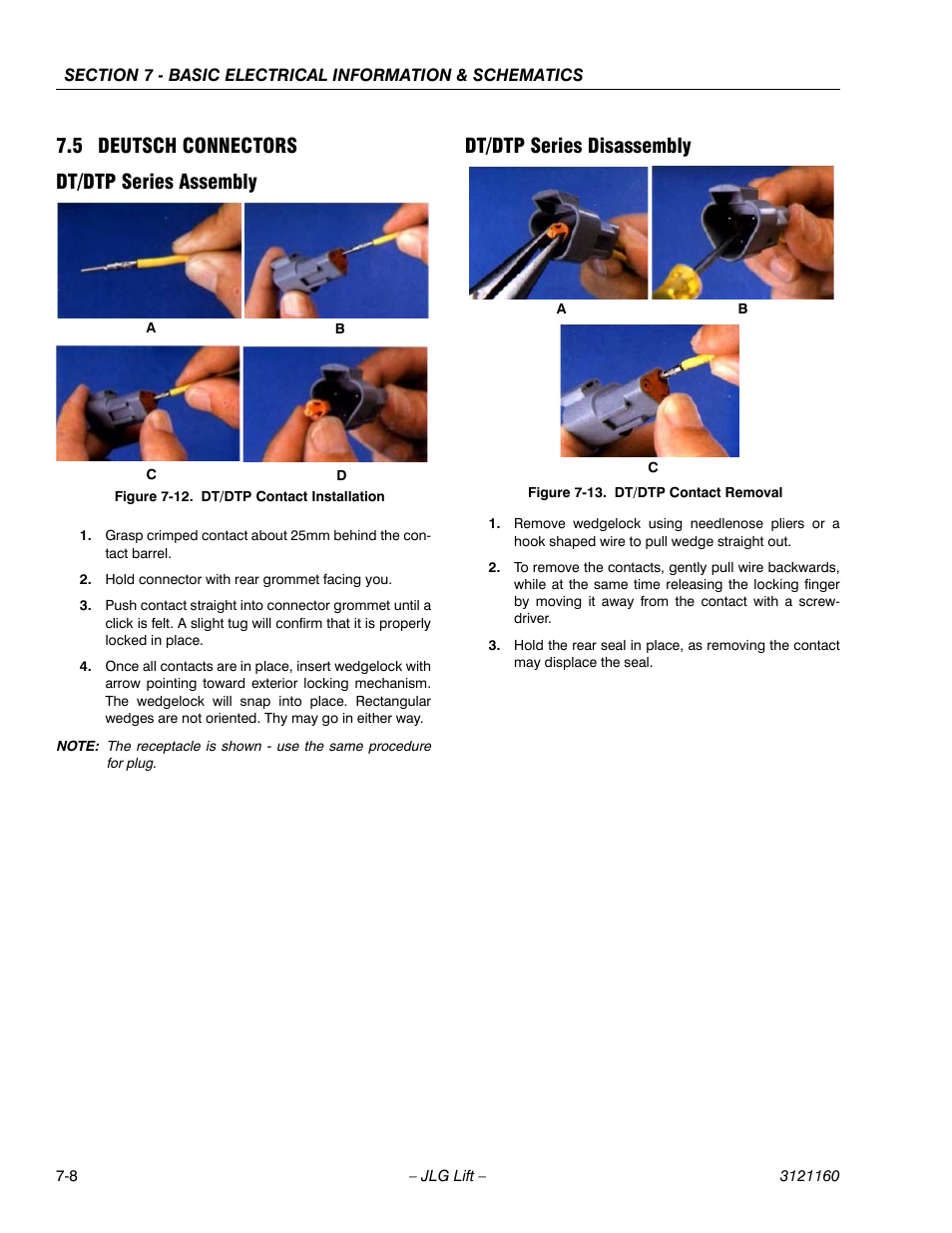 SECTION 7 - BASIC ELECTRICAL INFORMATION & SCHEMATICS

7.5 DEUTSCH CONNECTORS

DT/DTP Series Assembly

A

B

C

D

Figure 7-12. DT/DTP Contact Installation

1. Grasp crimped contact about 25mm behind the contact barrel.

2. Hold connector with rear grommet facing you.

3. Push contact straight into connector grommet until a click is felt. A slight tug will confirm that it is properly locked in place.

4. Once all contacts are in place, insert wedgelock with arrow pointing toward exterior locking mechanism. The wedgelock will snap into place. Rectangular wedges are not oriented. Thy may go in either way.

NOTE: The receptacle is shown - use the same procedure for plug.

DT/DTP Series Disassembly

A

B

C

Figure 7-13. DT/DTP Contact Removal

1. Remove wedgelock using needlenose pliers or a hook shaped wire to pull wedge straight out.

2. To remove the contacts, gently pull wire backwards, while at the same time releasing the locking finger by moving it away from the contact with a screwdriver.

3. Hold the rear seal in place, as removing the contact may displace the seal.

7-8

– JLG Lift –

3121160