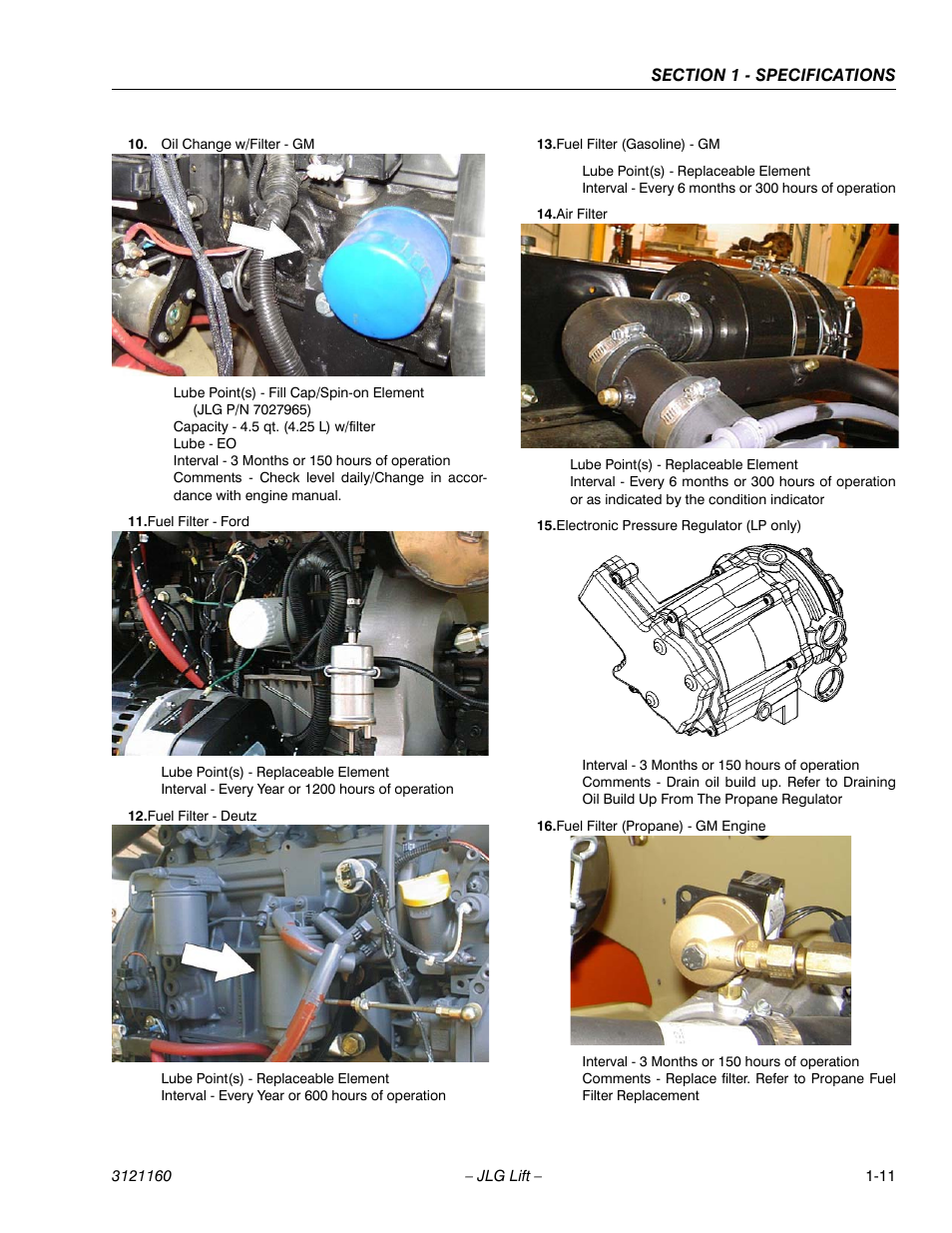 SECTION 1 - SPECIFICATIONS

10. Oil Change w/Filter - GM

Lube Point(s) - Fill Cap/Spin-on Element (JLG P/N 7027965)
Capacity - 4.5 qt. (4.25 L) w/filter
Lube - EO
Interval - 3 Months or 150 hours of operation
Comments - Check level daily/Change in accordance with engine manual.

11.Fuel Filter - Ford

Lube Point(s) - Replaceable Element
Interval - Every Year or 1200 hours of operation

12.Fuel Filter - Deutz

Lube Point(s) - Replaceable Element
Interval - Every Year or 600 hours of operation

13.Fuel Filter (Gasoline) - GM

Lube Point(s) - Replaceable Element
Interval - Every 6 months or 300 hours of operation

14.Air Filter

Lube Point(s) - Replaceable Element
Interval - Every 6 months or 300 hours of operation or as indicated by the condition indicator

15.Electronic Pressure Regulator (LP only)

Interval - 3 Months or 150 hours of operation
Comments - Drain oil build up. Refer to Draining Oil Build Up From The Propane Regulator

16.Fuel Filter (Propane) - GM Engine

Interval - 3 Months or 150 hours of operation
Comments - Replace filter. Refer to Propane Fuel Filter Replacement

3121160 – JLG Lift – 1-11