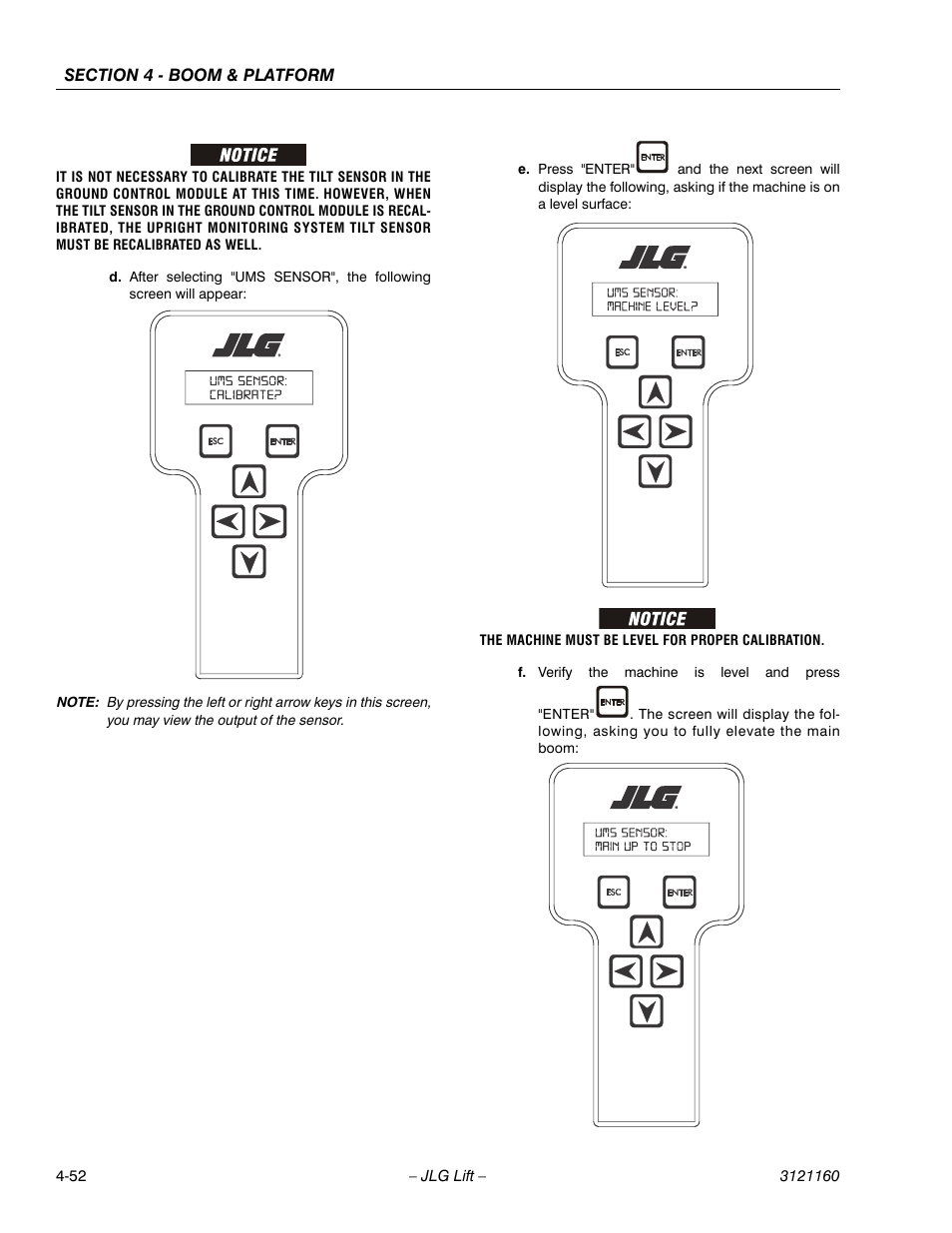 SECTION 4 - BOOM & PLATFORM

NOTICE

IT IS NOT NECESSARY TO CALIBRATE THE TILT SENSOR IN THE GROUND CONTROL MODULE AT THIS TIME. HOWEVER, WHEN THE TILT SENSOR IN THE GROUND CONTROL MODULE IS RECALIBRATED, THE UPRIGHT MONITORING SYSTEM TILT SENSOR MUST BE RECALIBRATED AS WELL.

d. After selecting "UMS SENSOR", the following screen will appear:

JLG

UMS SENSOR:
CALIBRATE?

ESC ENTER

NOTE: By pressing the left or right arrow keys in this screen, you may view the output of the sensor.

e. Press "ENTER" ENTER and the next screen will display the following, asking if the machine is on a level surface:

JLG

UMS SENSOR:
MACHINE LEVEL?

ESC ENTER

NOTICE

THE MACHINE MUST BE LEVEL FOR PROPER CALIBRATION.

f. Verify the machine is level and press "ENTER" ENTER. The screen will display the following, asking you to fully elevate the main boom:

JLG

UMS SENSOR:
MAIN UP TO STOP

ESC ENTER

4-52 – JLG Lift – 3121160