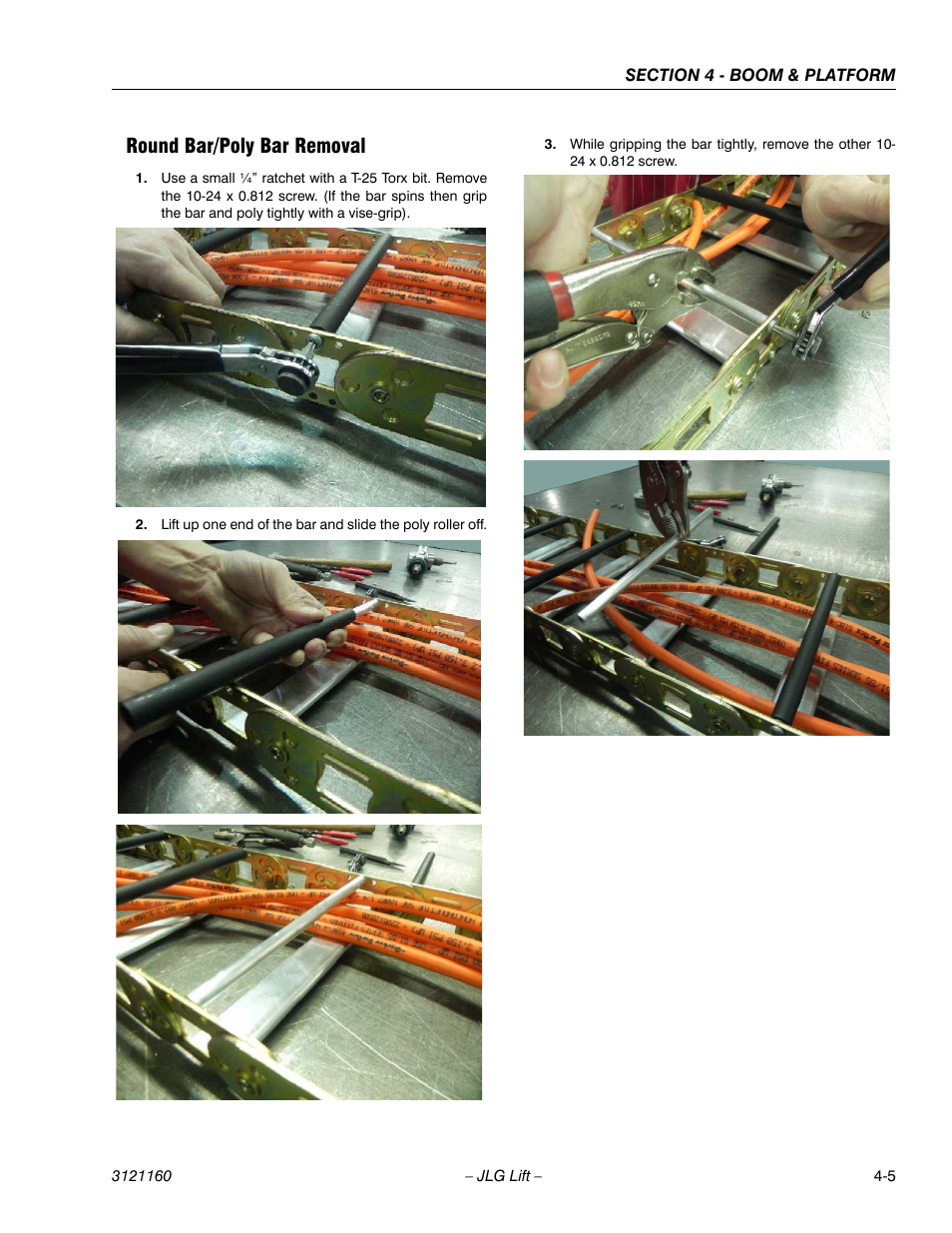 SECTION 4 - BOOM & PLATFORM

Round Bar/Poly Bar Removal

1. Use a small ¼" ratchet with a T-25 Torx bit. Remove the 10-24 x 0.812 screw. (If the bar spins then grip the bar and poly tightly with a vise-grip).

2. Lift up one end of the bar and slide the poly roller off.

3. While gripping the bar tightly, remove the other 10-24 x 0.812 screw.

3121160 – JLG Lift – 4-5