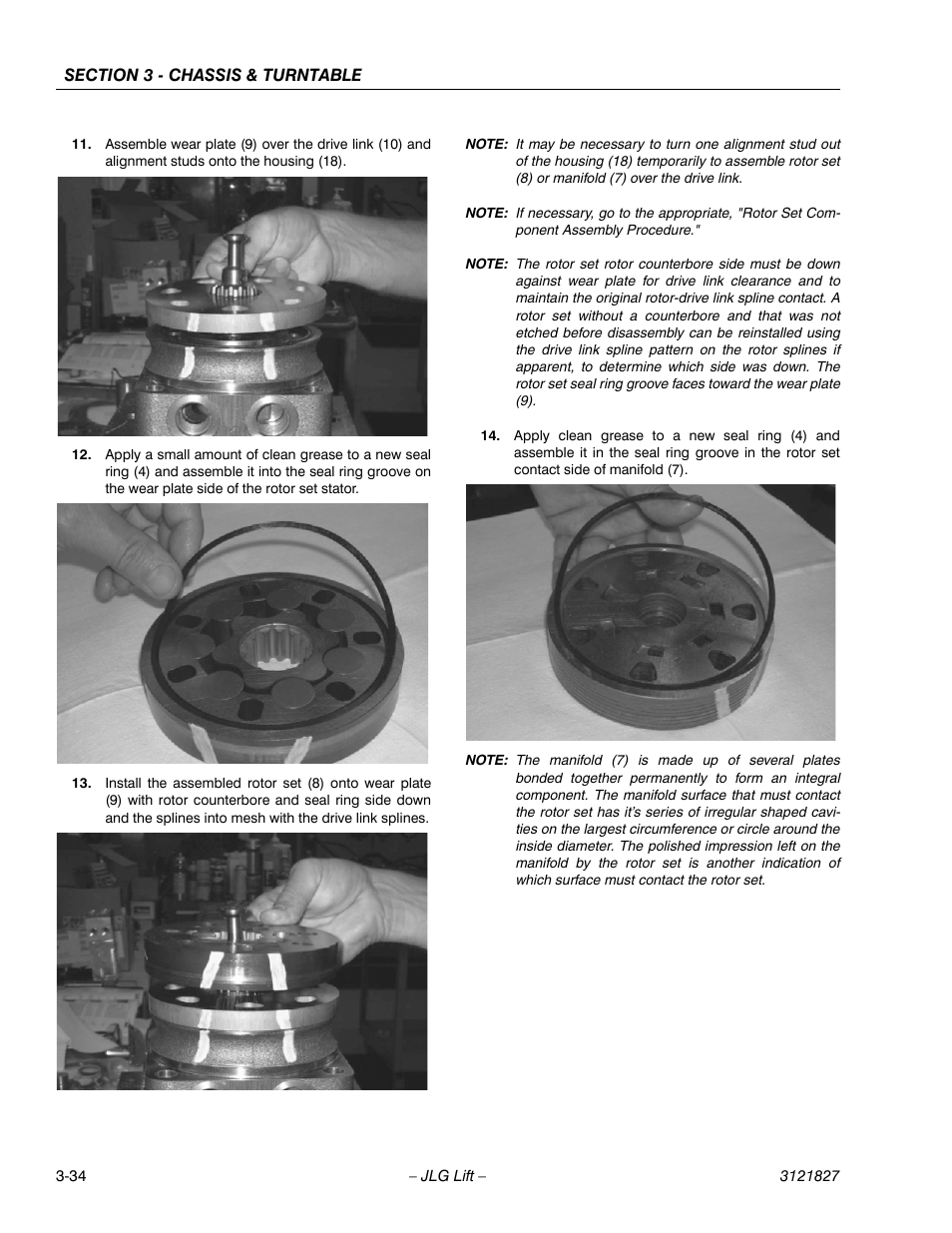 SECTION 3 - CHASSIS & TURNTABLE

11. Assemble wear plate (9) over the drive link (10) and alignment studs onto the housing (18).

12. Apply a small amount of clean grease to a new seal ring (4) and assemble it into the seal ring groove on the wear plate side of the rotor set stator.

13. Install the assembled rotor set (8) onto wear plate (9) with rotor counterbore and seal ring side down and the splines into mesh with the drive link splines.

NOTE: It may be necessary to turn one alignment stud out of the housing (18) temporarily to assemble rotor set (8) or manifold (7) over the drive link.

NOTE: If necessary, go to the appropriate, "Rotor Set Component Assembly Procedure."

NOTE: The rotor set rotor counterbore side must be down against wear plate for drive link clearance and to maintain the original rotor-drive link spline contact. A rotor set without a counterbore and that was not etched before disassembly can be reinstalled using the drive link spline pattern on the rotor splines if apparent, to determine which side was down. The rotor set seal ring groove faces toward the wear plate (9).

14. Apply clean grease to a new seal ring (4) and assemble it in the seal ring groove in the rotor set contact side of manifold (7).

NOTE: The manifold (7) is made up of several plates bonded together permanently to form an integral component. The manifold surface that must contact the rotor set has it's series of irregular shaped cavities on the largest circumference or circle around the inside diameter. The polished impression left on the manifold by the rotor set is another indication of which surface must contact the rotor set.

3-34 – JLG Lift – 3121827