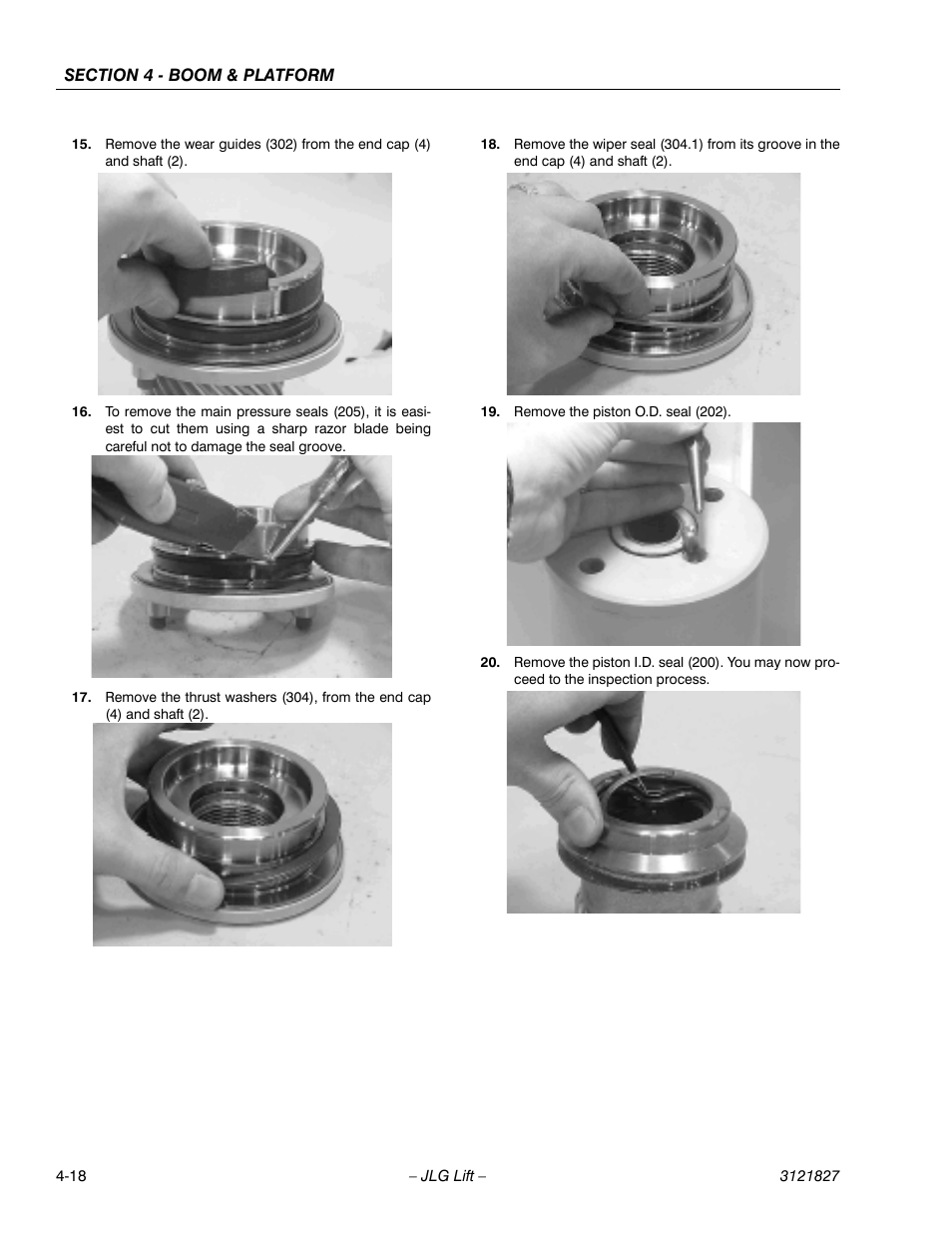 SECTION 4 - BOOM & PLATFORM

15. Remove the wear guides (302) from the end cap (4) and shaft (2).

16. To remove the main pressure seals (205), it is easiest to cut them using a sharp razor blade being careful not to damage the seal groove.

17. Remove the thrust washers (304), from the end cap (4) and shaft (2).

18. Remove the wiper seal (304.1) from its groove in the end cap (4) and shaft (2).

19. Remove the piston O.D. seal (202).

20. Remove the piston I.D. seal (200). You may now proceed to the inspection process.

4-18 – JLG Lift – 3121827