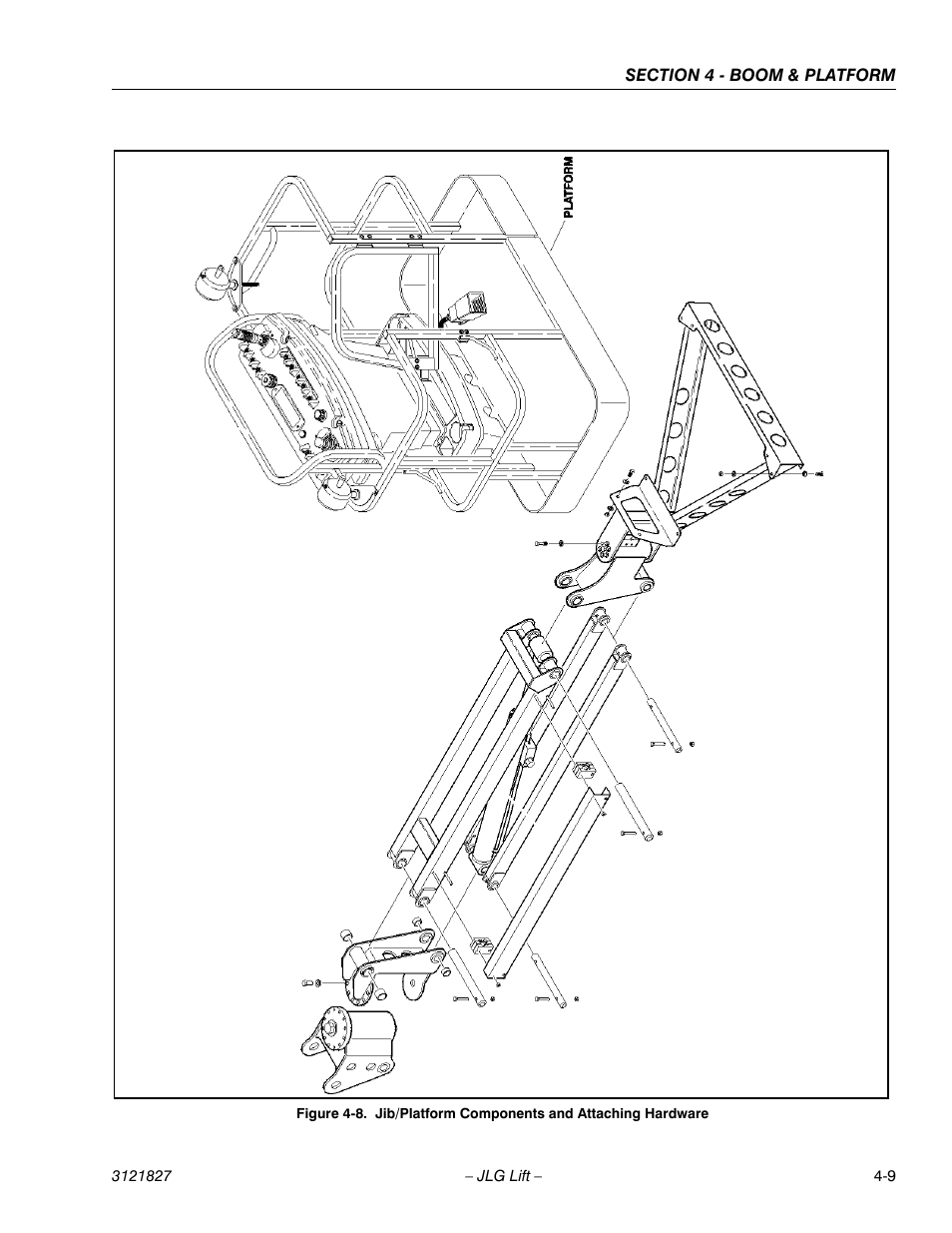 SECTION 4 - BOOM & PLATFORM

PLATFORM

Figure 4-8. Jib/Platform Components and Attaching Hardware

3121827

– JLG Lift –

4-9