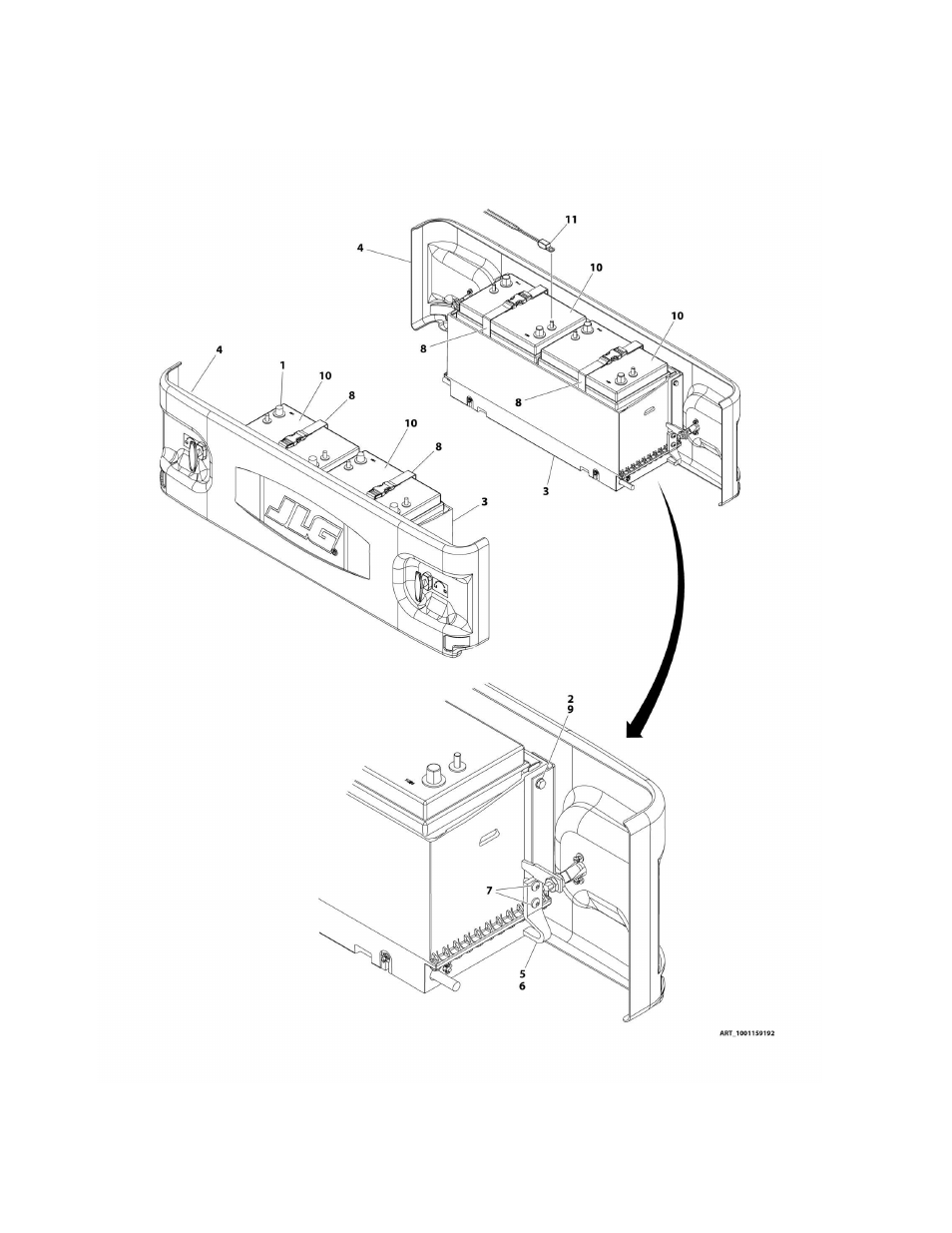 11
4
10
10
8
8
3
4
1
10
8
10
8
3
JLG
2
9
7
5
6
ART_1001159192