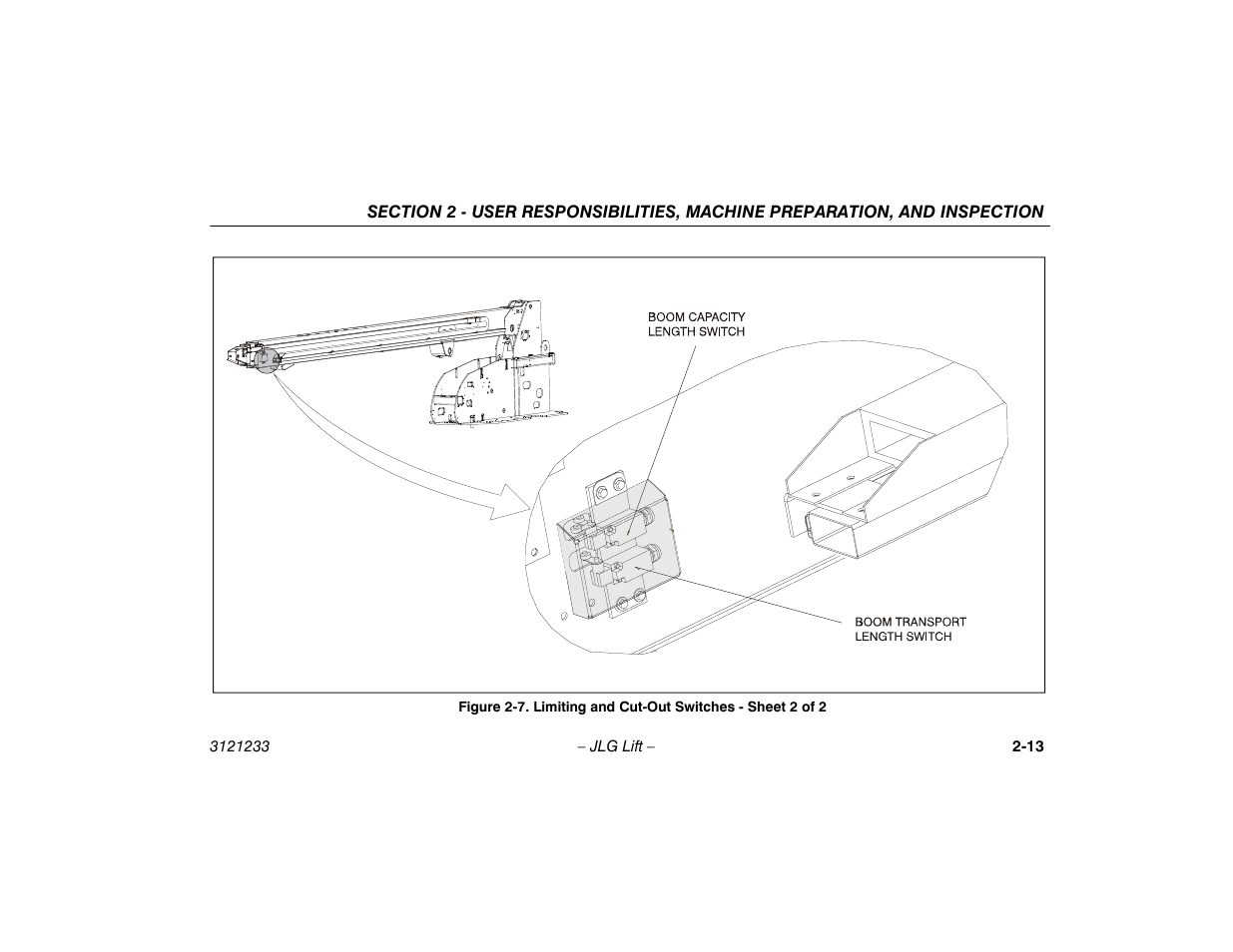 SECTION 2 - USER RESPONSIBILITIES, MACHINE PREPARATION, AND INSPECTION

BOOM CAPACITY LENGTH SWITCH

BOOM TRANSPORT LENGTH SWITCH

Figure 2-7. Limiting and Cut-Out Switches - Sheet 2 of 2

3121233

– JLG Lift –

2-13