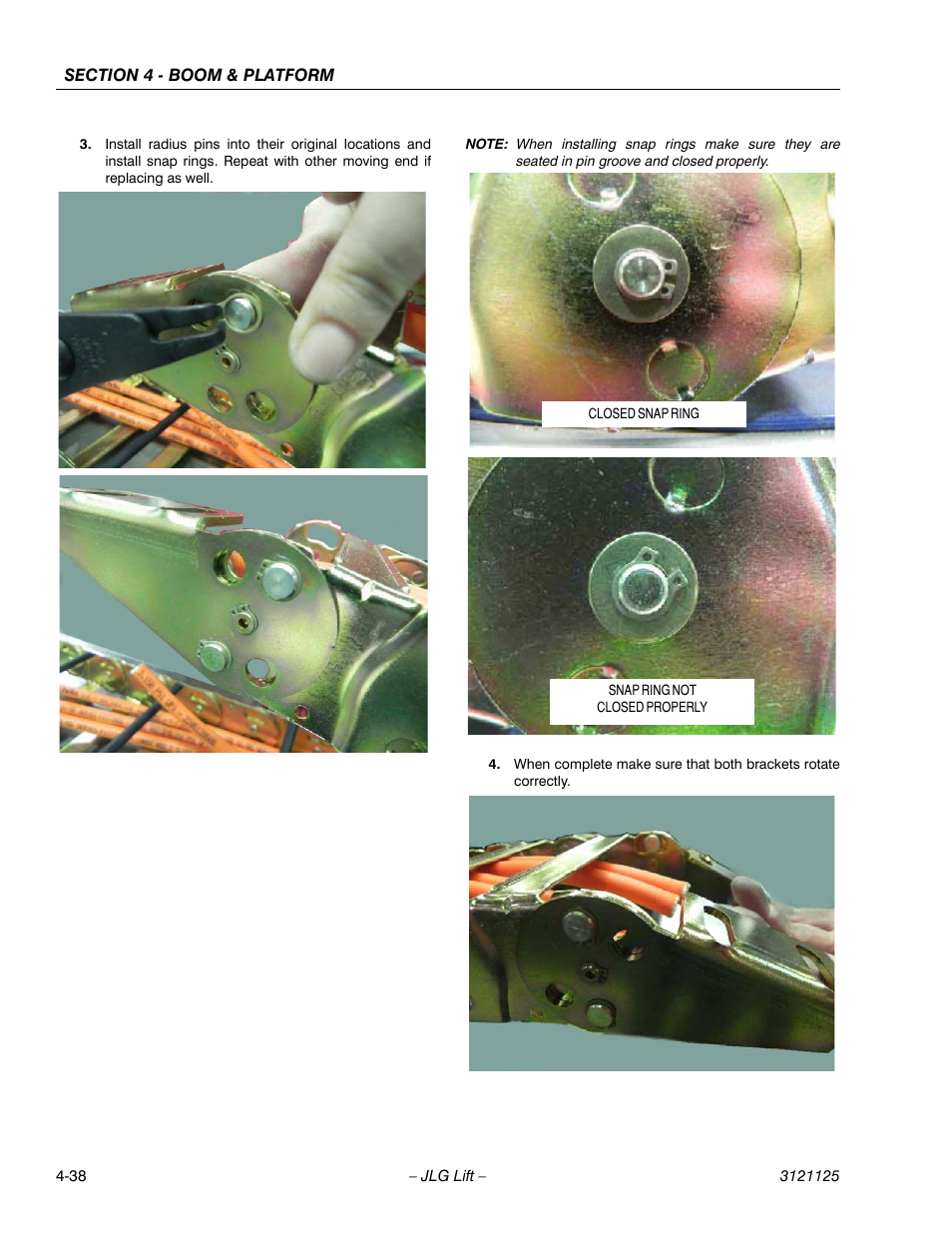 SECTION 4 - BOOM & PLATFORM

3. Install radius pins into their original locations and install snap rings. Repeat with other moving end if replacing as well.

NOTE: When installing snap rings make sure they are seated in pin groove and closed properly.

CLOSED SNAP RING

SNAP RING NOT CLOSED PROPERLY

4. When complete make sure that both brackets rotate correctly.

4-38 – JLG Lift – 3121125