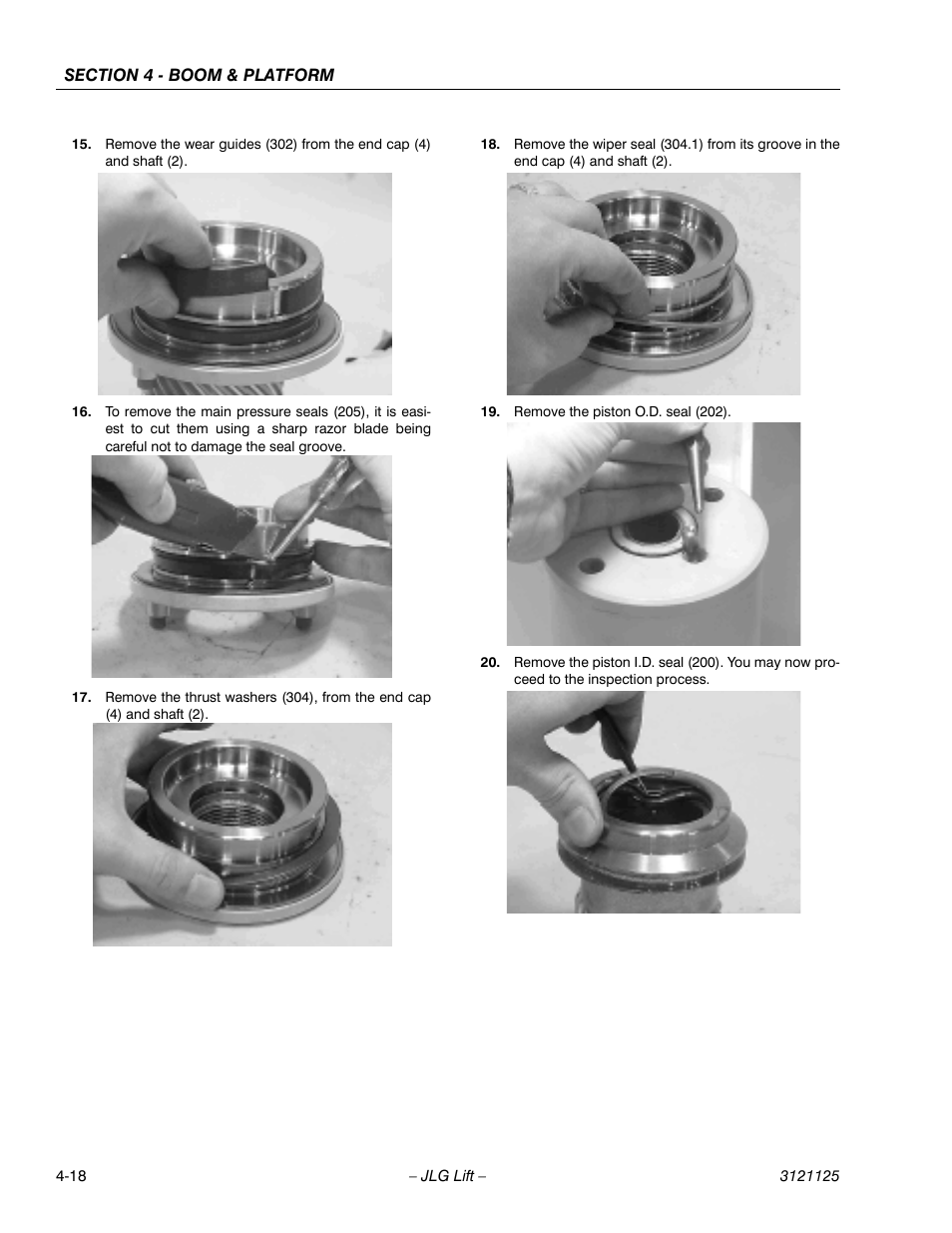 SECTION 4 - BOOM & PLATFORM

15. Remove the wear guides (302) from the end cap (4) and shaft (2).

16. To remove the main pressure seals (205), it is easiest to cut them using a sharp razor blade being careful not to damage the seal groove.

17. Remove the thrust washers (304), from the end cap (4) and shaft (2).

18. Remove the wiper seal (304.1) from its groove in the end cap (4) and shaft (2).

19. Remove the piston O.D. seal (202).

20. Remove the piston I.D. seal (200). You may now proceed to the inspection process.

4-18 – JLG Lift – 3121125