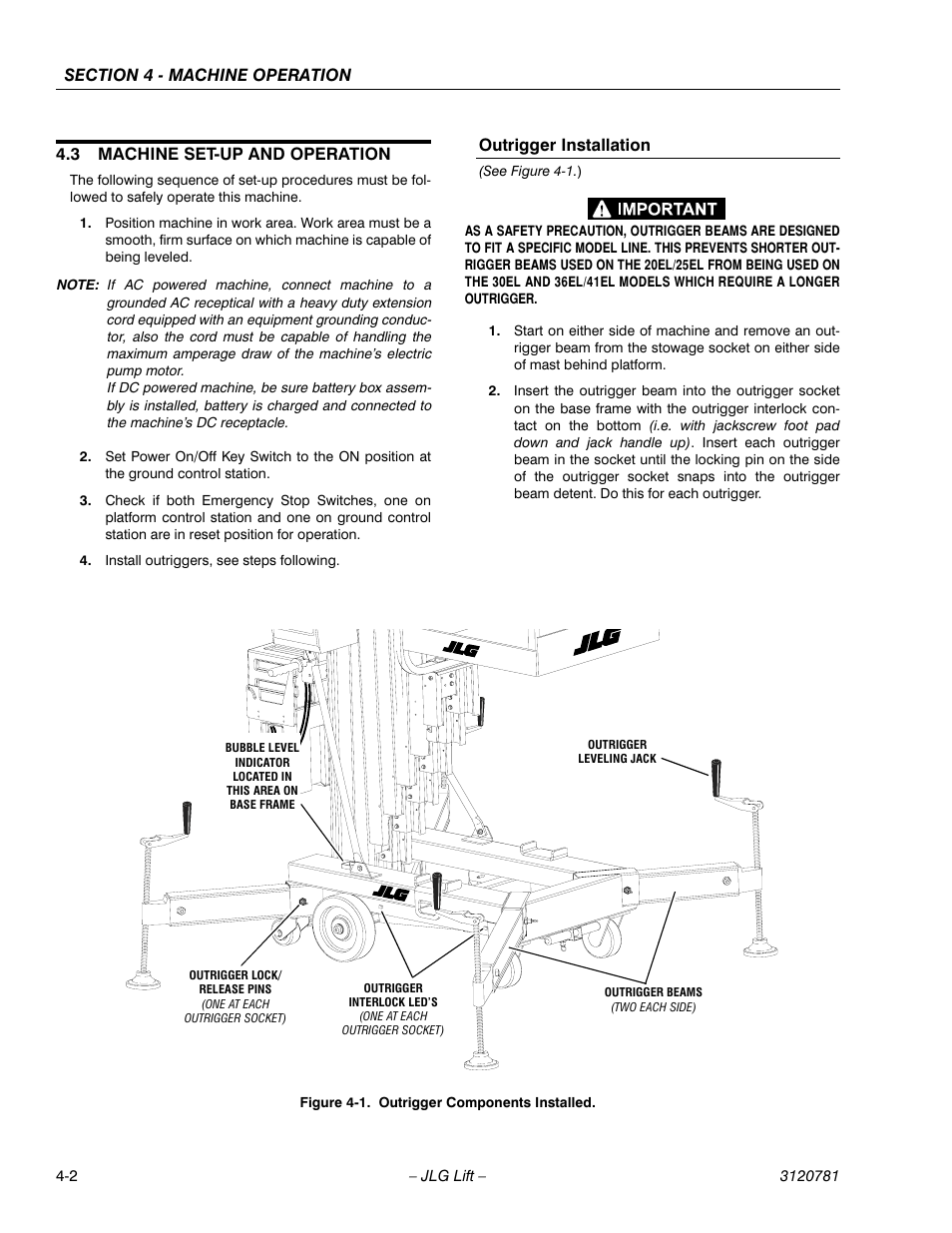 SECTION 4 - MACHINE OPERATION

4.3 MACHINE SET-UP AND OPERATION

The following sequence of set-up procedures must be followed to safely operate this machine.

1. Position machine in work area. Work area must be a smooth, firm surface on which machine is capable of being leveled.

NOTE: If AC powered machine, connect machine to a grounded AC receptical with a heavy duty extension cord equipped with an equipment grounding conductor, also the cord must be capable of handling the maximum amperage draw of the machine's electric pump motor.
If DC powered machine, be sure battery box assembly is installed, battery is charged and connected to the machine's DC receptacle.

2. Set Power On/Off Key Switch to the ON position at the ground control station.

3. Check if both Emergency Stop Switches, one on platform control station and one on ground control station are in reset position for operation.

4. Install outriggers, see steps following.

Outrigger Installation

(See Figure 4-1.)

IMPORTANT

AS A SAFETY PRECAUTION, OUTRIGGER BEAMS ARE DESIGNED TO FIT A SPECIFIC MODEL LINE. THIS PREVENTS SHORTER OUTRIGGER BEAMS USED ON THE 20EL/25EL FROM BEING USED ON THE 30EL AND 36EL/41EL MODELS WHICH REQUIRE A LONGER OUTRIGGER.

1. Start on either side of machine and remove an outrigger beam from the stowage socket on either side of mast behind platform.

2. Insert the outrigger beam into the outrigger socket on the base frame with the outrigger interlock contact on the bottom (i.e. with jackscrew foot pad down and jack handle up). Insert each outrigger beam in the socket until the locking pin on the side of the outrigger socket snaps into the outrigger beam detent. Do this for each outrigger.

JLG

JLG

BUBBLE LEVEL INDICATOR LOCATED IN THIS AREA ON BASE FRAME

OUTRIGGER LEVELING JACK

JLG

OUTRIGGER LOCK/ RELEASE PINS (ONE AT EACH OUTRIGGER SOCKET)

OUTRIGGER INTERLOCK LED'S (ONE AT EACH OUTRIGGER SOCKET)

OUTRIGGER BEAMS (TWO EACH SIDE)

Figure 4-1. Outrigger Components Installed.

4-2 – JLG Lift – 3120781