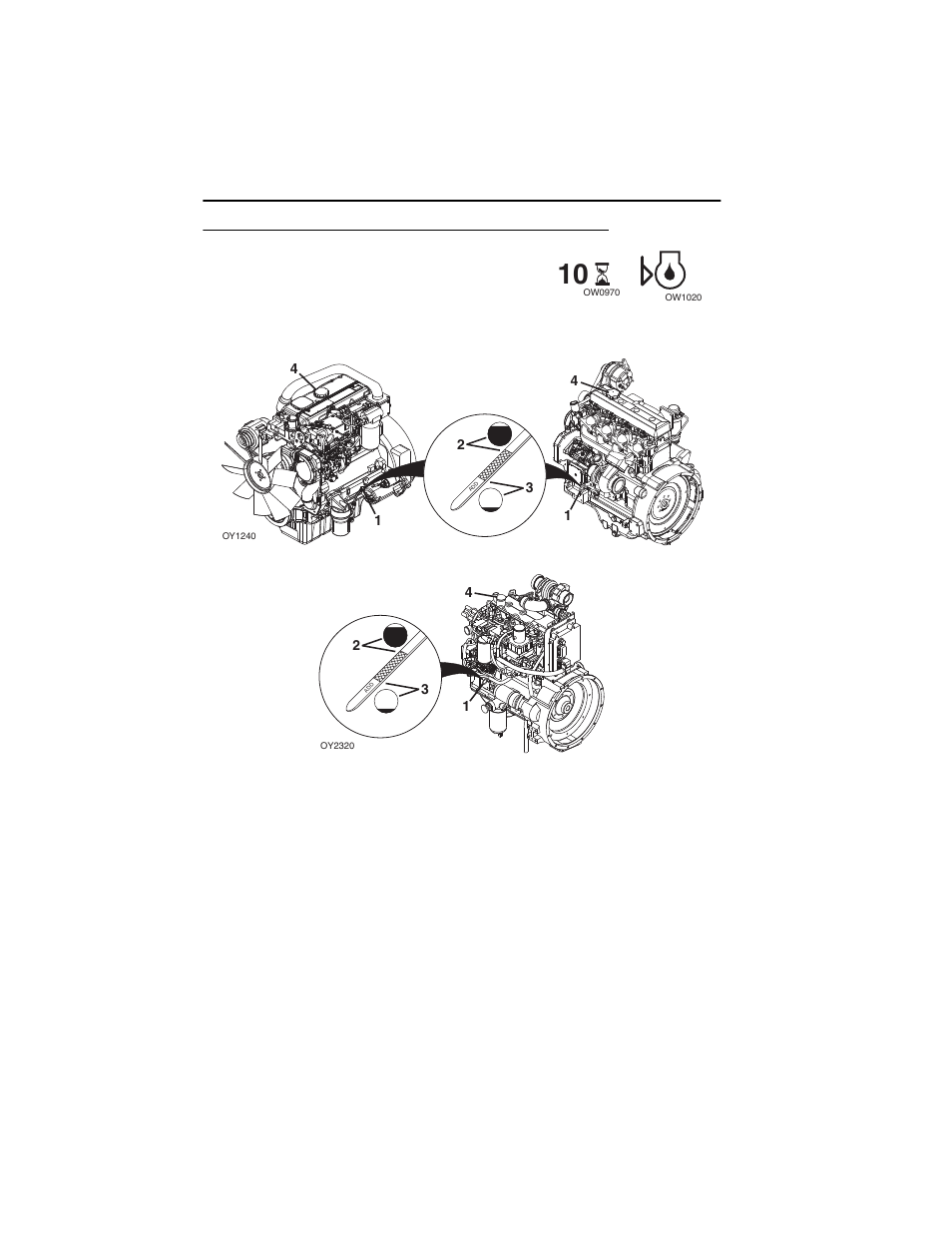 10

OW0970

OW1020

4

2

3

1

4

1

OY1240

4

2

3

1

OY2320