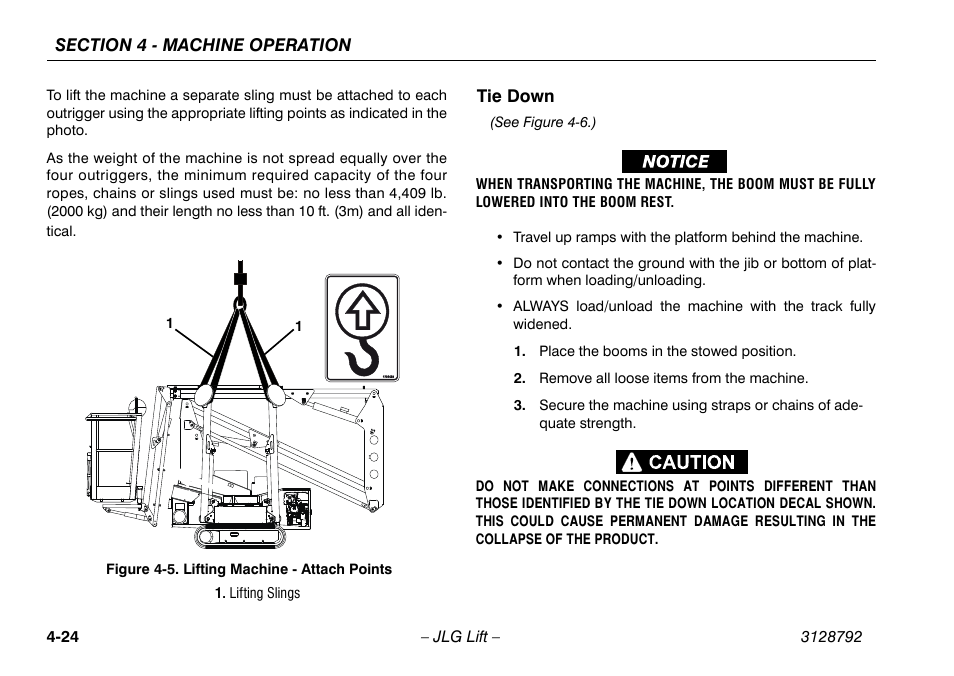 SECTION 4 - MACHINE OPERATION

To lift the machine a separate sling must be attached to each outrigger using the appropriate lifting points as indicated in the photo.

As the weight of the machine is not spread equally over the four outriggers, the minimum required capacity of the four ropes, chains or slings used must be: no less than 4,409 lb. (2000 kg) and their length no less than 10 ft. (3m) and all identical.

1

1

Figure 4-5. Lifting Machine - Attach Points

1. Lifting Slings

Tie Down

(See Figure 4-6.)

NOTICE

WHEN TRANSPORTING THE MACHINE, THE BOOM MUST BE FULLY LOWERED INTO THE BOOM REST.

• Travel up ramps with the platform behind the machine.

• Do not contact the ground with the jib or bottom of platform when loading/unloading.

• ALWAYS load/unload the machine with the track fully widened.

1. Place the booms in the stowed position.

2. Remove all loose items from the machine.

3. Secure the machine using straps or chains of adequate strength.

CAUTION

DO NOT MAKE CONNECTIONS AT POINTS DIFFERENT THAN THOSE IDENTIFIED BY THE TIE DOWN LOCATION DECAL SHOWN. THIS COULD CAUSE PERMANENT DAMAGE RESULTING IN THE COLLAPSE OF THE PRODUCT.

4-24

– JLG Lift –

3128792