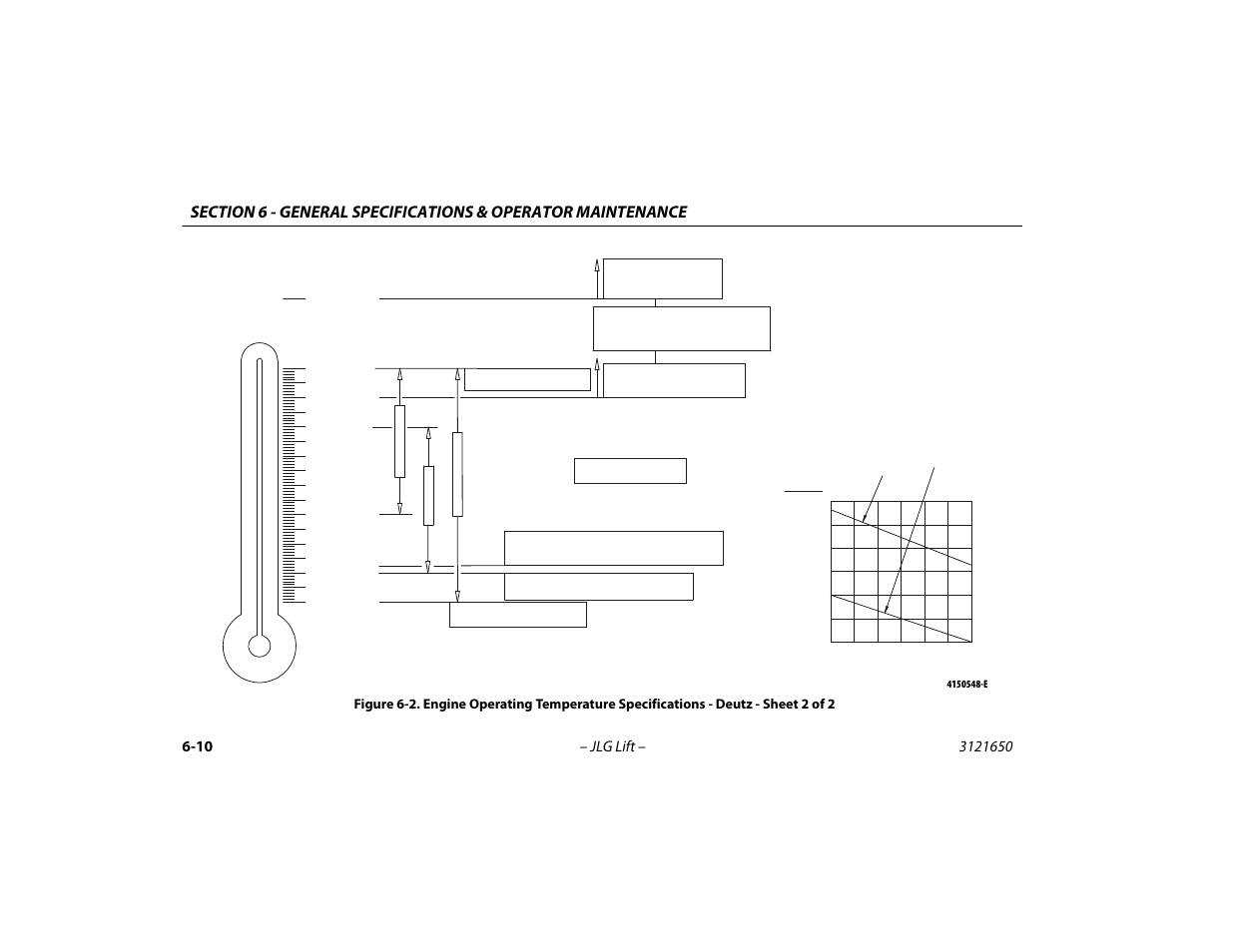 SECTION 6 - GENERAL SPECIFICATIONS & OPERATOR MAINTENANCE

4150548-E

Figure 6-2. Engine Operating Temperature Specifications - Deutz - Sheet 2 of 2

6-10

– JLG Lift –

3121650