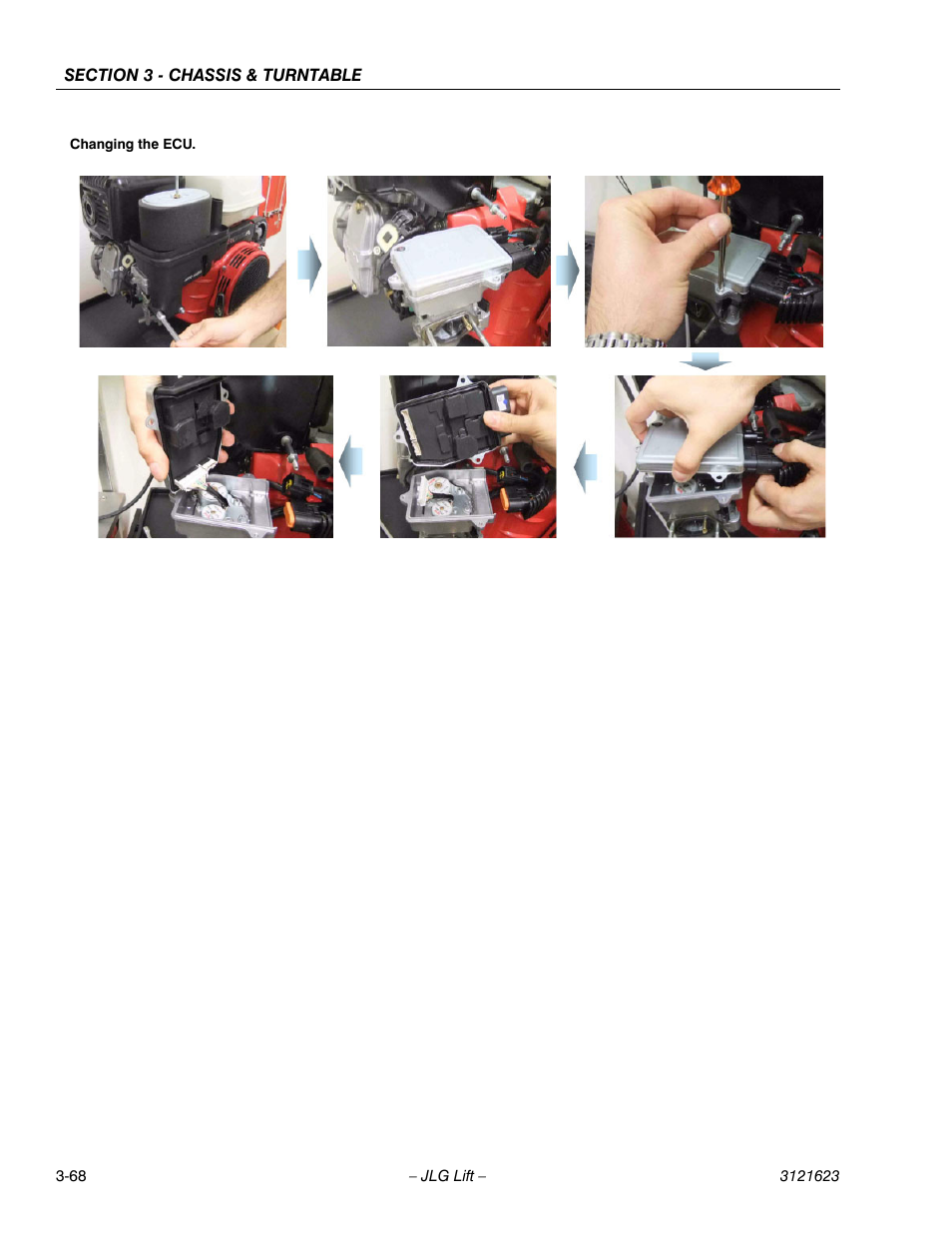 SECTION 3 - CHASSIS & TURNTABLE

Changing the ECU.

3-68

– JLG Lift –

3121623