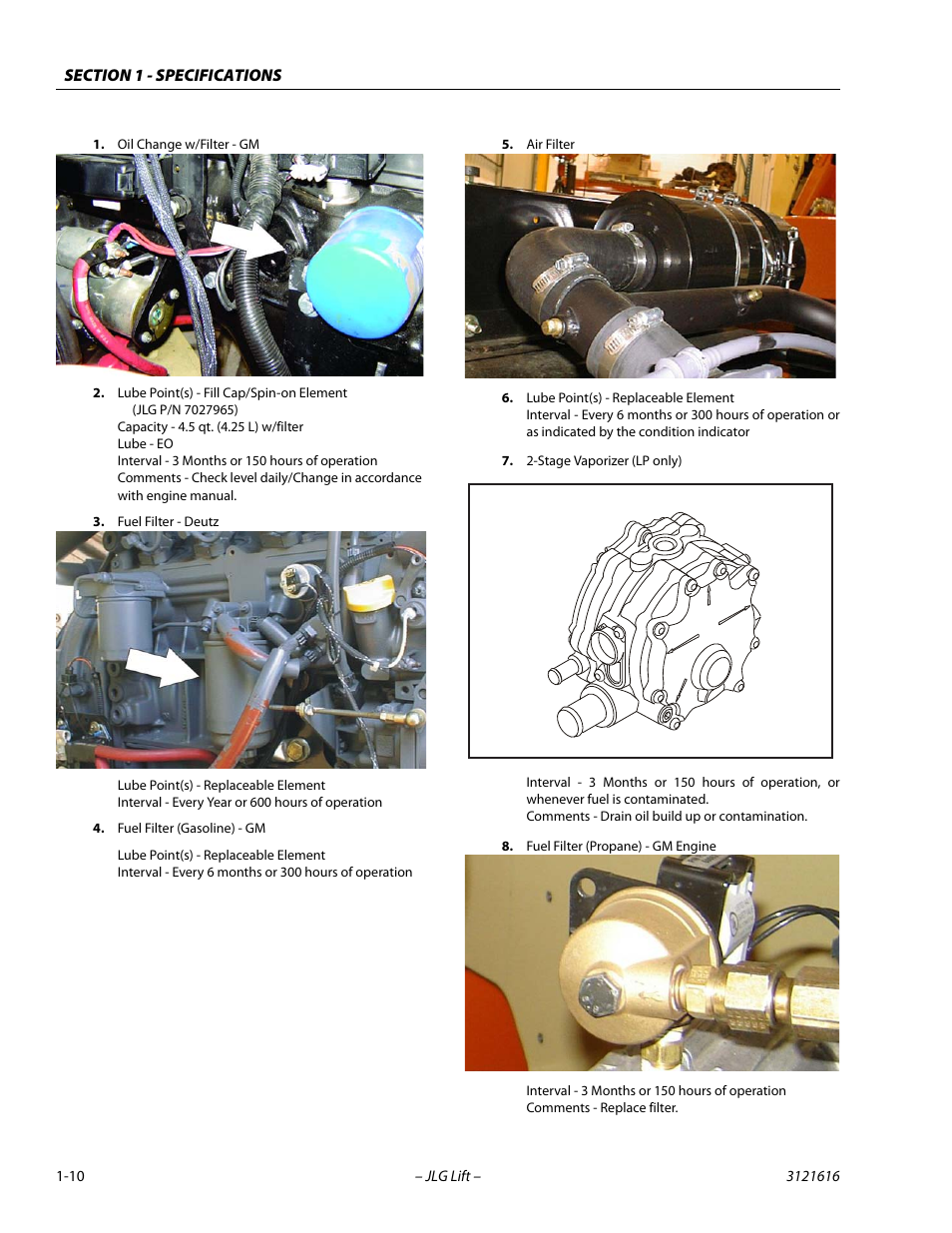 SECTION 1 - SPECIFICATIONS

1. Oil Change w/Filter - GM

2. Lube Point(s) - Fill Cap/Spin-on Element (JLG P/N 7027965)
Capacity - 4.5 qt. (4.25 L) w/filter
Lube - EO
Interval - 3 Months or 150 hours of operation
Comments - Check level daily/Change in accordance with engine manual.

3. Fuel Filter - Deutz

Lube Point(s) - Replaceable Element
Interval - Every Year or 600 hours of operation

4. Fuel Filter (Gasoline) - GM

Lube Point(s) - Replaceable Element
Interval - Every 6 months or 300 hours of operation

5. Air Filter

6. Lube Point(s) - Replaceable Element
Interval - Every 6 months or 300 hours of operation or as indicated by the condition indicator

7. 2-Stage Vaporizer (LP only)

Interval - 3 Months or 150 hours of operation, or whenever fuel is contaminated.
Comments - Drain oil build up or contamination.

8. Fuel Filter (Propane) - GM Engine

Interval - 3 Months or 150 hours of operation
Comments - Replace filter.

1-10 – JLG Lift – 3121616