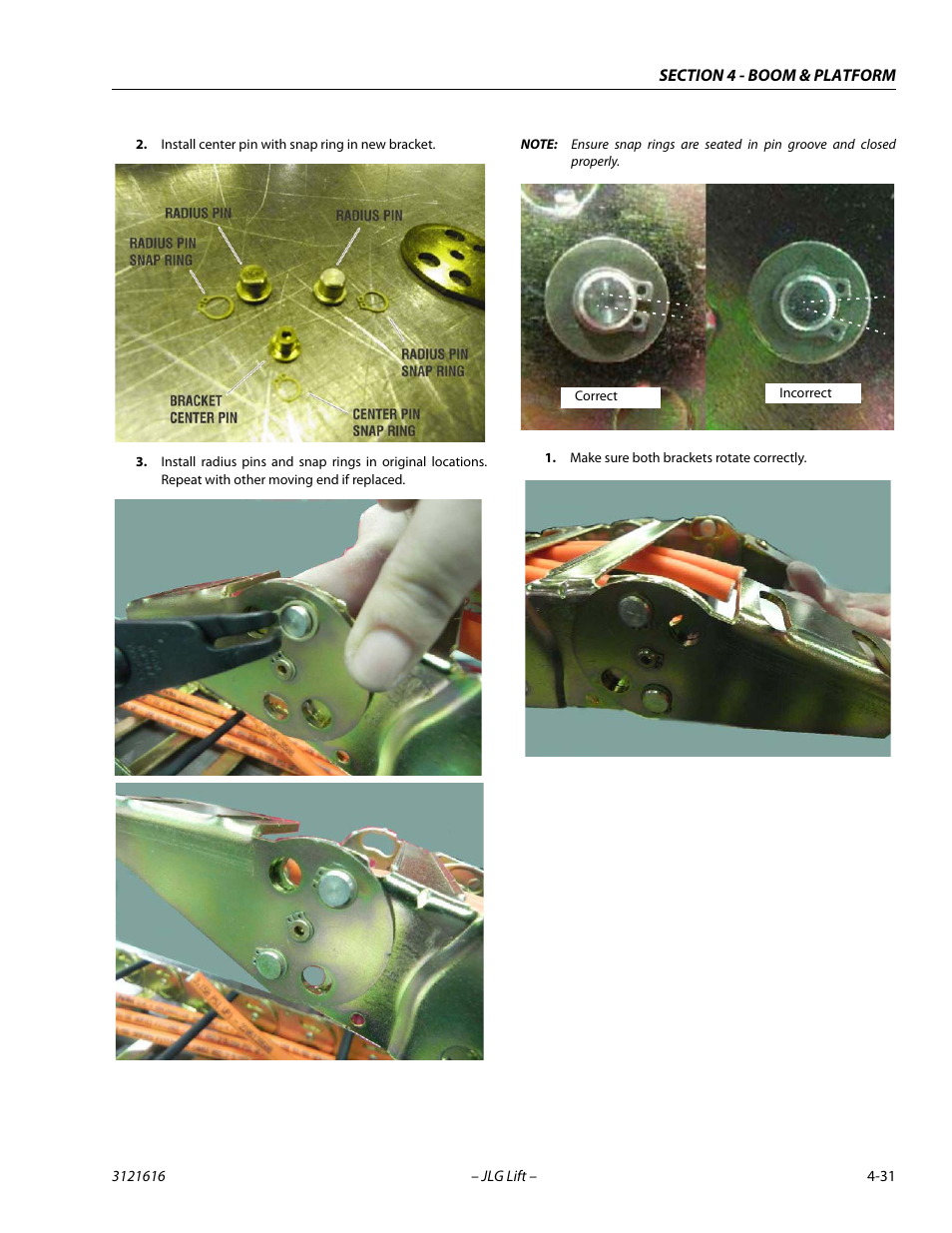 SECTION 4 - BOOM & PLATFORM

2. Install center pin with snap ring in new bracket.

RADIUS PIN

RADIUS PIN

RADIUS PIN SNAP RING

RADIUS PIN SNAP RING

BRACKET CENTER PIN

CENTER PIN SNAP RING

3. Install radius pins and snap rings in original locations. Repeat with other moving end if replaced.

NOTE: Ensure snap rings are seated in pin groove and closed properly.

Correct

Incorrect

1. Make sure both brackets rotate correctly.

3121616

– JLG Lift –

4-31