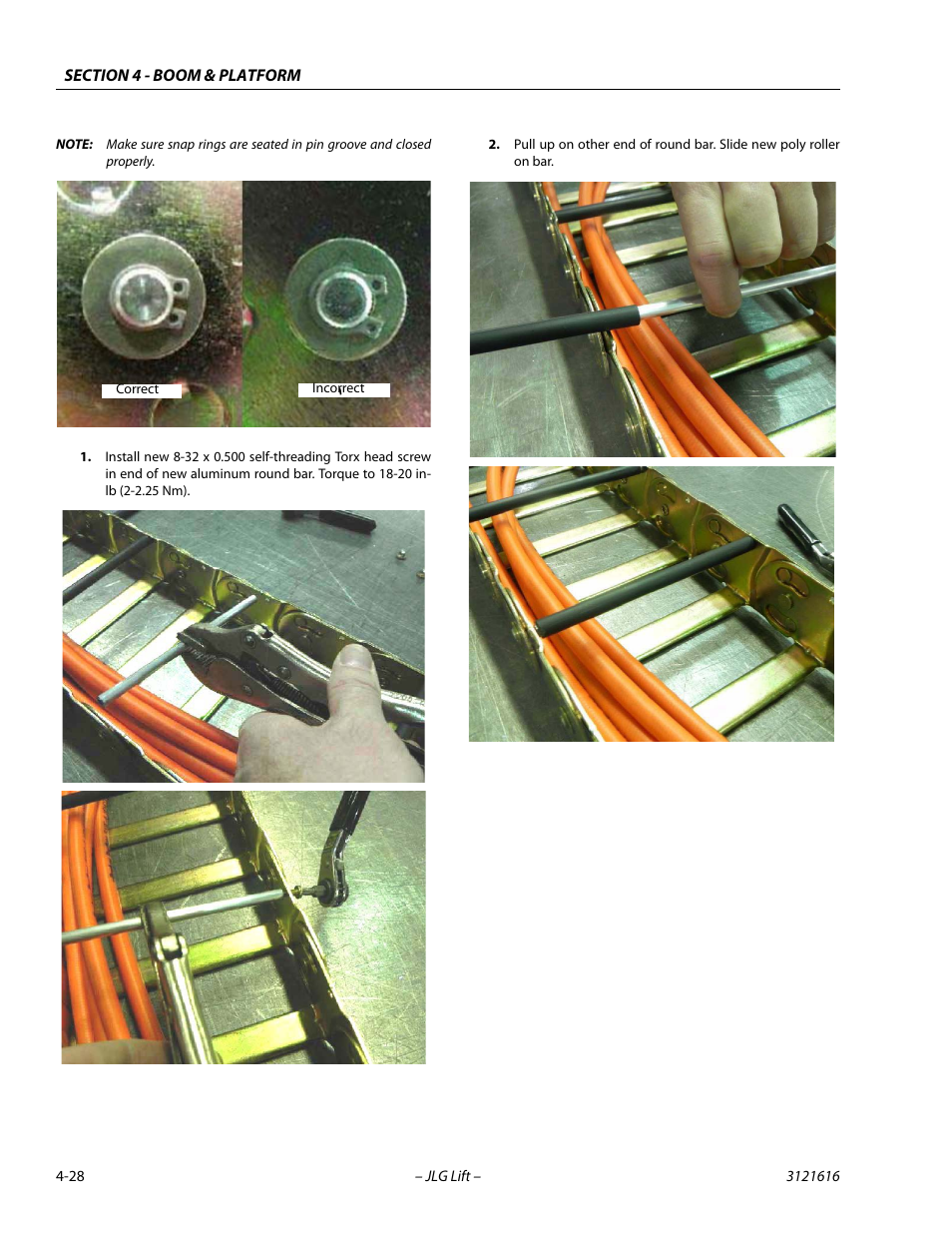 SECTION 4 - BOOM & PLATFORM

NOTE: Make sure snap rings are seated in pin groove and closed properly.

Correct

Incorrect

1. Install new 8-32 x 0.500 self-threading Torx head screw in end of new aluminum round bar. Torque to 18-20 in-lb (2-2.25 Nm).

2. Pull up on other end of round bar. Slide new poly roller on bar.

4-28

– JLG Lift –

3121616