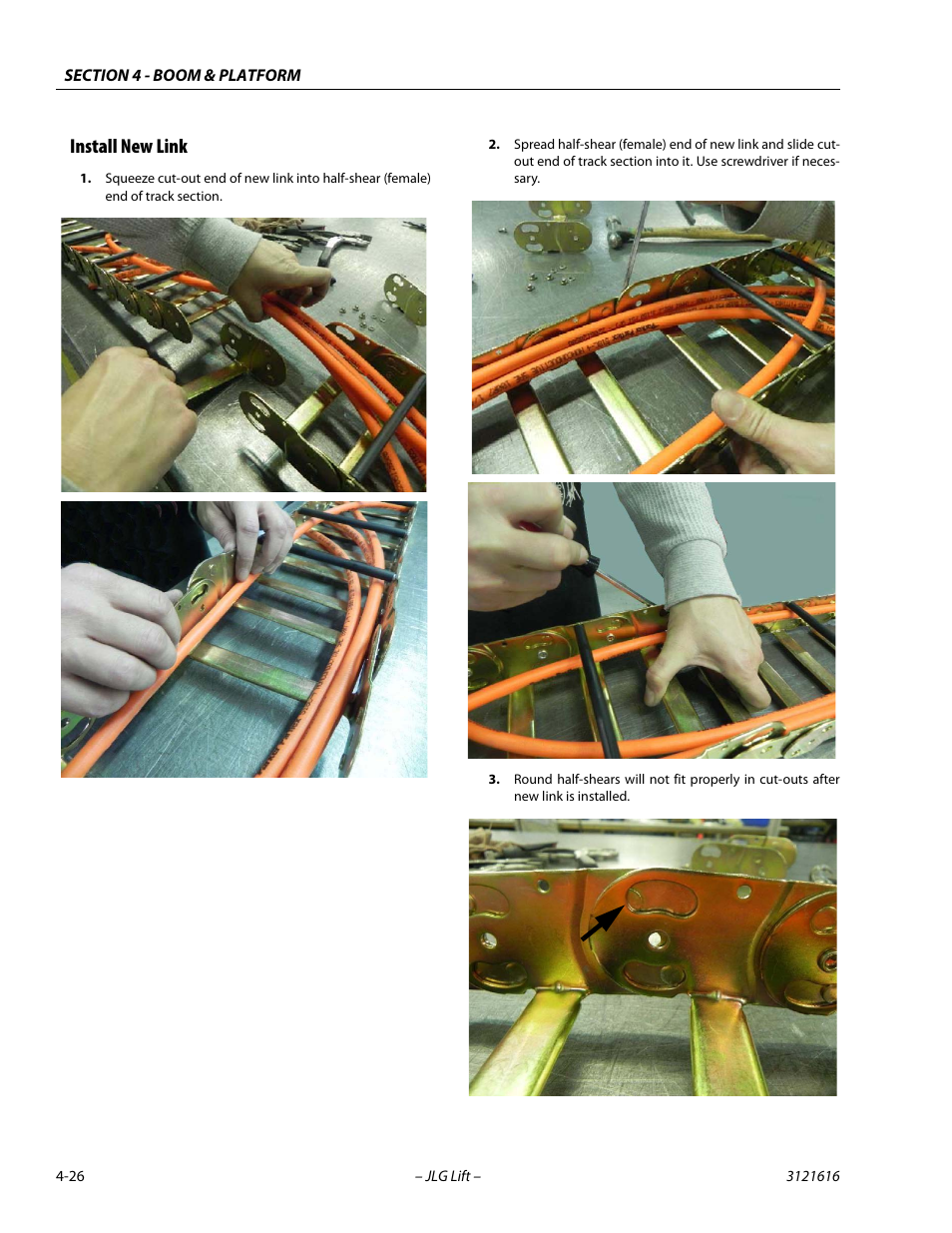 SECTION 4 - BOOM & PLATFORM

Install New Link

1. Squeeze cut-out end of new link into half-shear (female) end of track section.

2. Spread half-shear (female) end of new link and slide cut-out end of track section into it. Use screwdriver if necessary.

3. Round half-shears will not fit properly in cut-outs after new link is installed.

4-26 – JLG Lift – 3121616