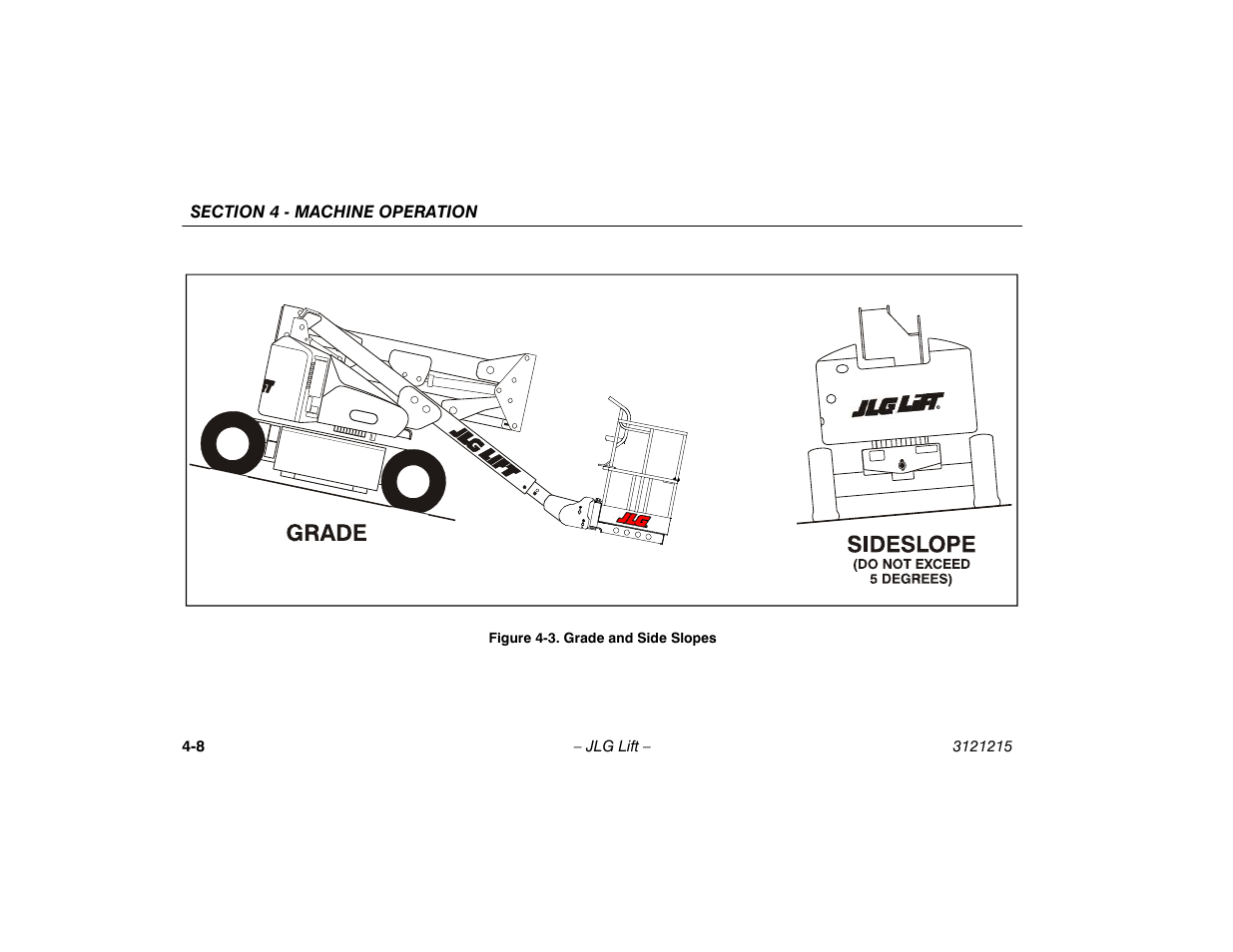 SECTION 4 - MACHINE OPERATION

JLG LIFT

JLG

GRADE

JLG LIFT

SIDESLOPE
(DO NOT EXCEED
5 DEGREES)

Figure 4-3. Grade and Side Slopes

4-8

– JLG Lift –

3121215