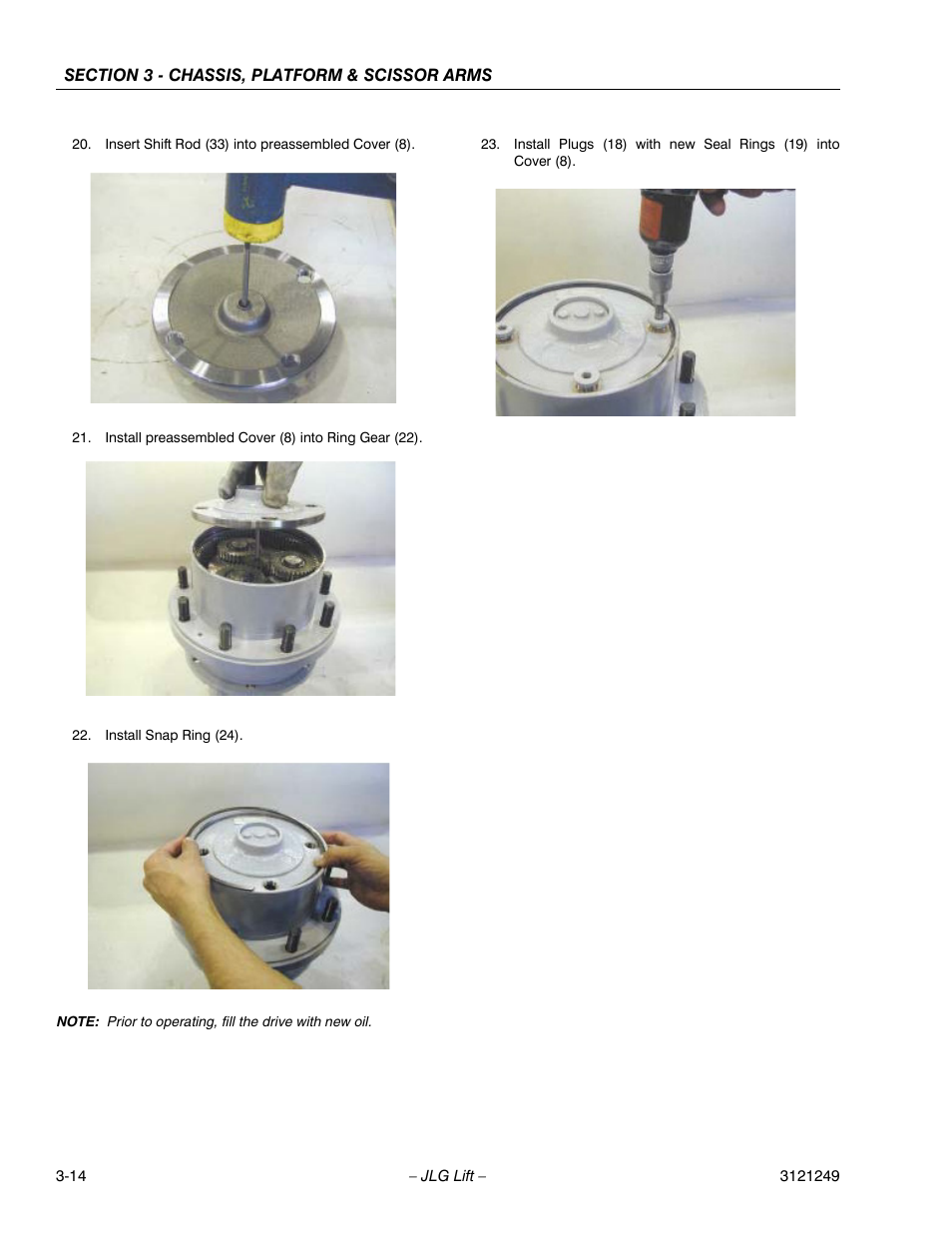 SECTION 3 - CHASSIS, PLATFORM & SCISSOR ARMS

20. Insert Shift Rod (33) into preassembled Cover (8).

21. Install preassembled Cover (8) into Ring Gear (22).

22. Install Snap Ring (24).

NOTE: Prior to operating, fill the drive with new oil.

23. Install Plugs (18) with new Seal Rings (19) into Cover (8).

3-14 – JLG Lift – 3121249