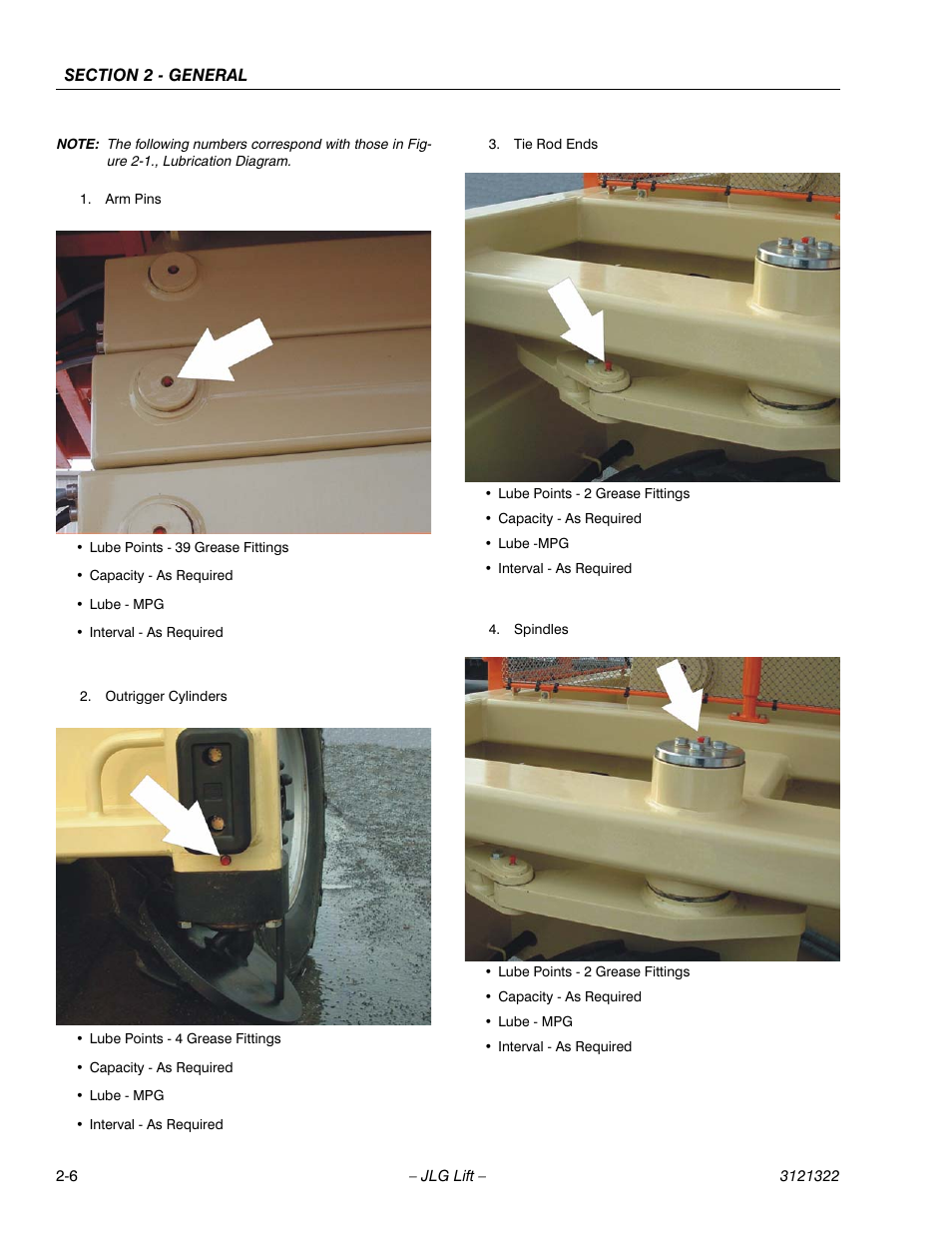 SECTION 2 - GENERAL

NOTE: The following numbers correspond with those in Figure 2-1., Lubrication Diagram.

1. Arm Pins

• Lube Points - 39 Grease Fittings
• Capacity - As Required
• Lube - MPG
• Interval - As Required

2. Outrigger Cylinders

• Lube Points - 4 Grease Fittings
• Capacity - As Required
• Lube - MPG
• Interval - As Required

3. Tie Rod Ends

• Lube Points - 2 Grease Fittings
• Capacity - As Required
• Lube -MPG
• Interval - As Required

4. Spindles

• Lube Points - 2 Grease Fittings
• Capacity - As Required
• Lube - MPG
• Interval - As Required

2-6 – JLG Lift – 3121322