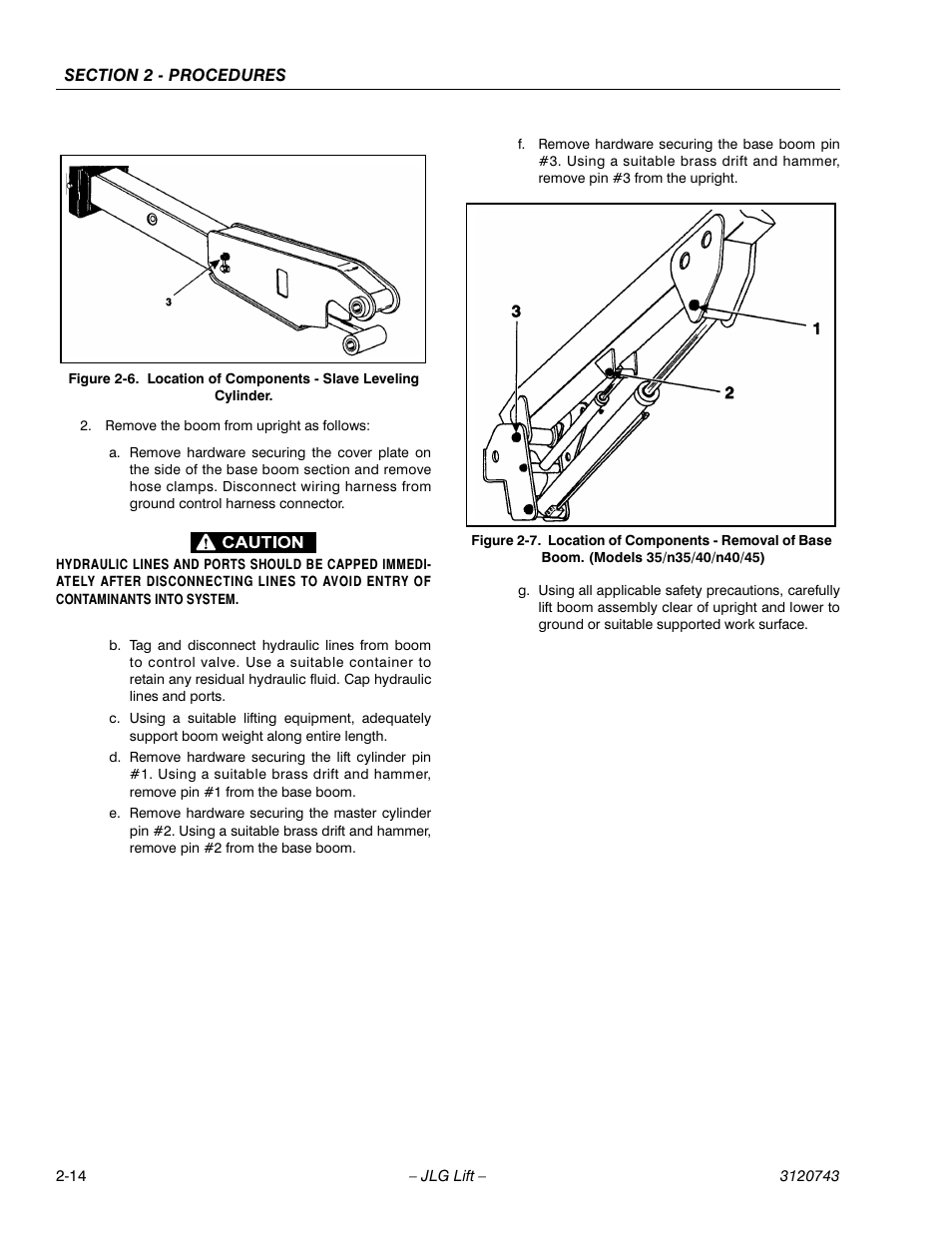 SECTION 2 - PROCEDURES

3

Figure 2-6. Location of Components - Slave Leveling Cylinder.

2. Remove the boom from upright as follows:

a. Remove hardware securing the cover plate on the side of the base boom section and remove hose clamps. Disconnect wiring harness from ground control harness connector.

CAUTION

HYDRAULIC LINES AND PORTS SHOULD BE CAPPED IMMEDIATELY AFTER DISCONNECTING LINES TO AVOID ENTRY OF CONTAMINANTS INTO SYSTEM.

b. Tag and disconnect hydraulic lines from boom to control valve. Use a suitable container to retain any residual hydraulic fluid. Cap hydraulic lines and ports.

c. Using a suitable lifting equipment, adequately support boom weight along entire length.

d. Remove hardware securing the lift cylinder pin #1. Using a suitable brass drift and hammer, remove pin #1 from the base boom.

e. Remove hardware securing the master cylinder pin #2. Using a suitable brass drift and hammer, remove pin #2 from the base boom.

f. Remove hardware securing the base boom pin #3. Using a suitable brass drift and hammer, remove pin #3 from the upright.

3

1

2

Figure 2-7. Location of Components - Removal of Base Boom. (Models 35/n35/40/n40/45)

g. Using all applicable safety precautions, carefully lift boom assembly clear of upright and lower to ground or suitable supported work surface.

2-14

– JLG Lift –

3120743