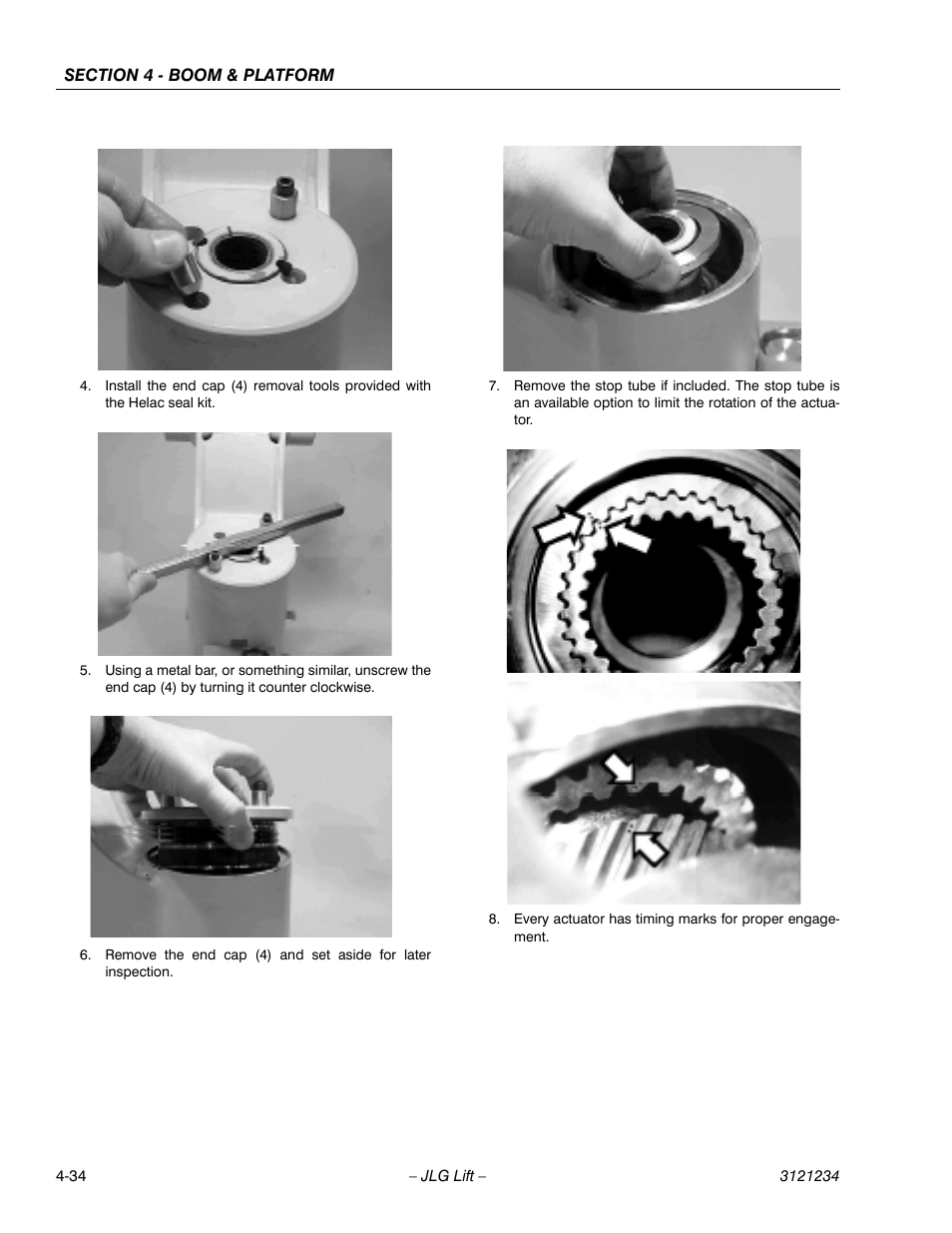 SECTION 4 - BOOM & PLATFORM

4. Install the end cap (4) removal tools provided with the Helac seal kit.

5. Using a metal bar, or something similar, unscrew the end cap (4) by turning it counter clockwise.

6. Remove the end cap (4) and set aside for later inspection.

7. Remove the stop tube if included. The stop tube is an available option to limit the rotation of the actuator.

8. Every actuator has timing marks for proper engagement.

4-34 – JLG Lift – 3121234