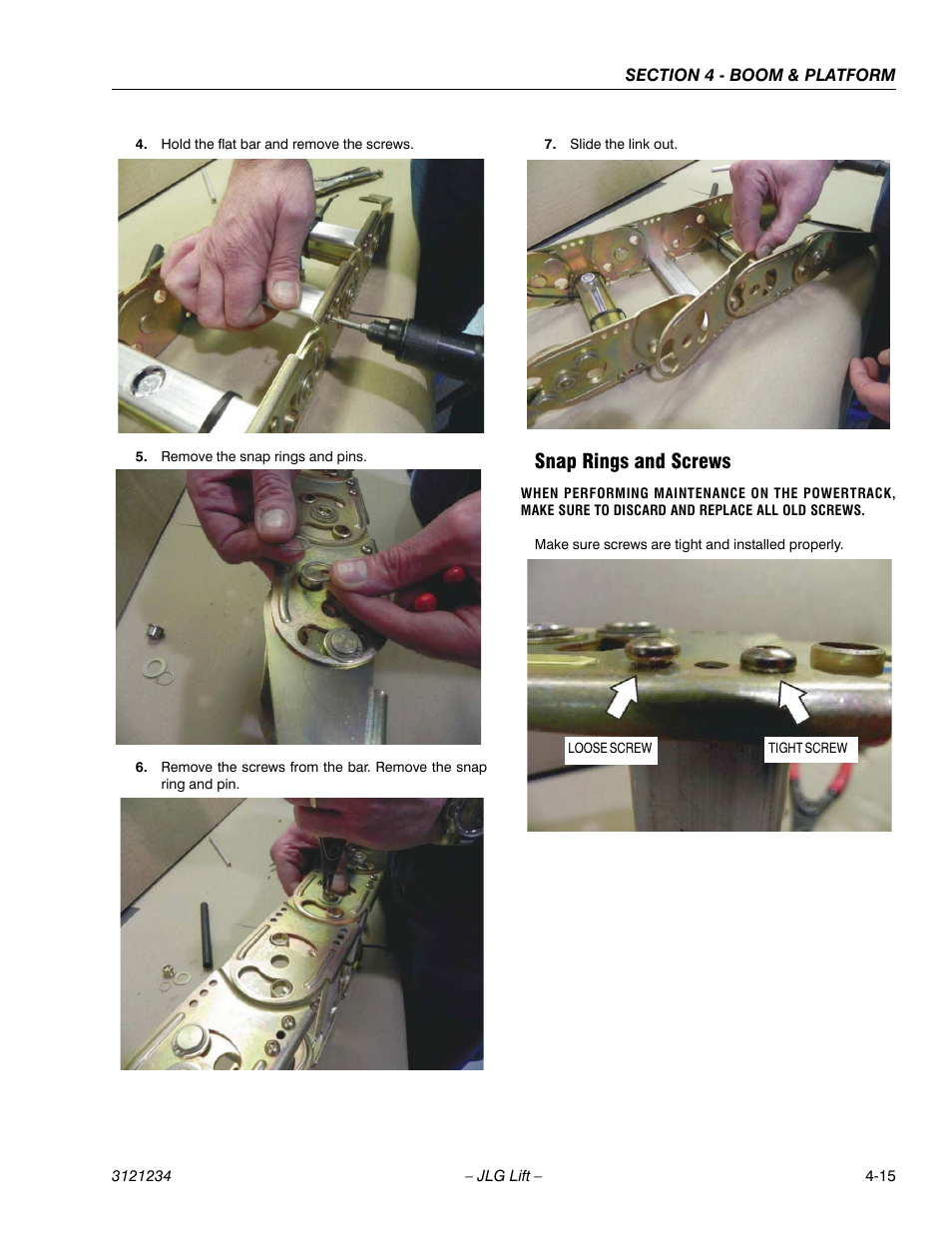 SECTION 4 - BOOM & PLATFORM

4. Hold the flat bar and remove the screws.

5. Remove the snap rings and pins.

6. Remove the screws from the bar. Remove the snap ring and pin.

7. Slide the link out.

Snap Rings and Screws

WHEN PERFORMING MAINTENANCE ON THE POWERTRACK, MAKE SURE TO DISCARD AND REPLACE ALL OLD SCREWS.

Make sure screws are tight and installed properly.

LOOSE SCREW

TIGHT SCREW

3121234

– JLG Lift –

4-15