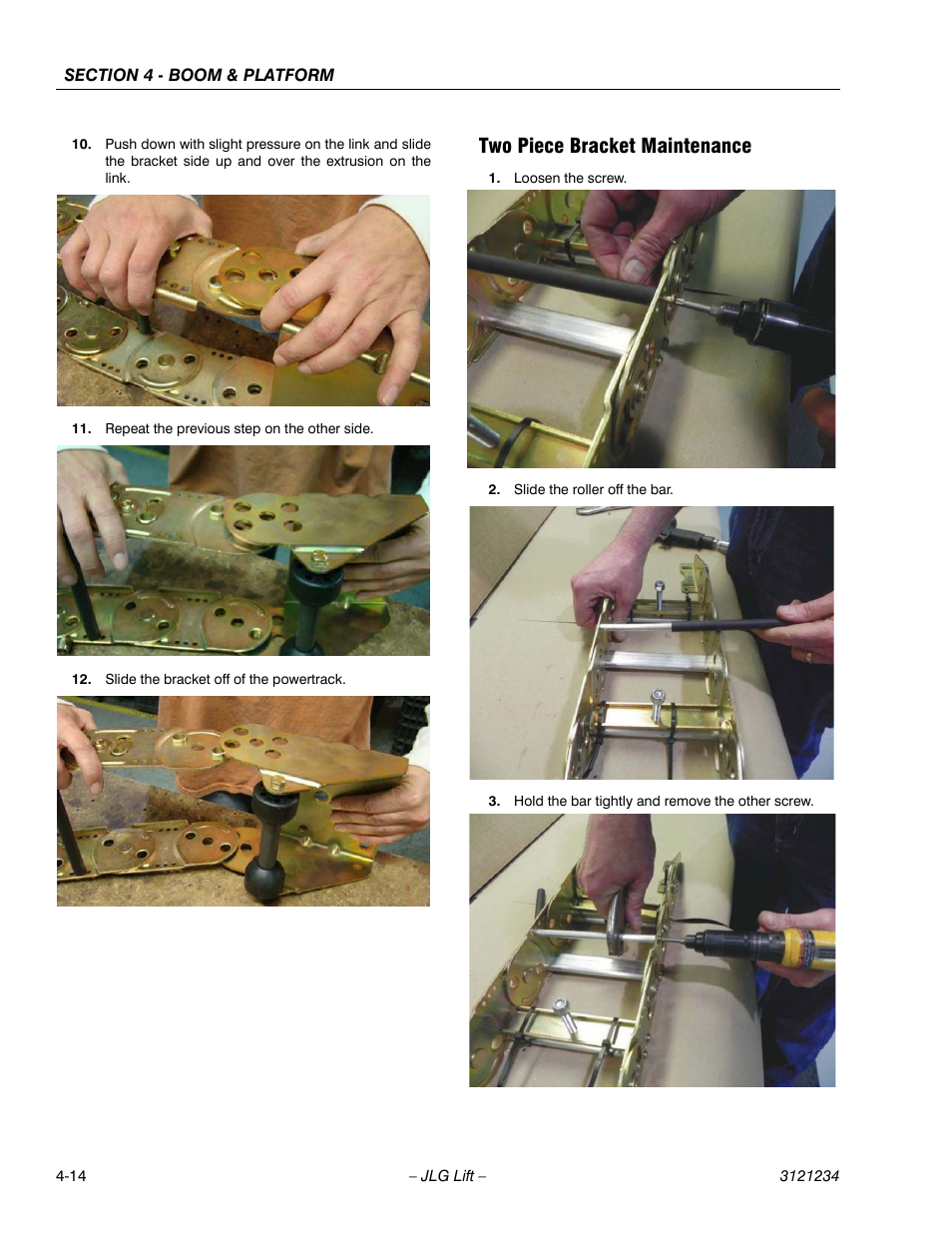 SECTION 4 - BOOM & PLATFORM

10. Push down with slight pressure on the link and slide the bracket side up and over the extrusion on the link.

11. Repeat the previous step on the other side.

12. Slide the bracket off of the powertrack.

Two Piece Bracket Maintenance

1. Loosen the screw.

2. Slide the roller off the bar.

3. Hold the bar tightly and remove the other screw.

4-14 – JLG Lift – 3121234