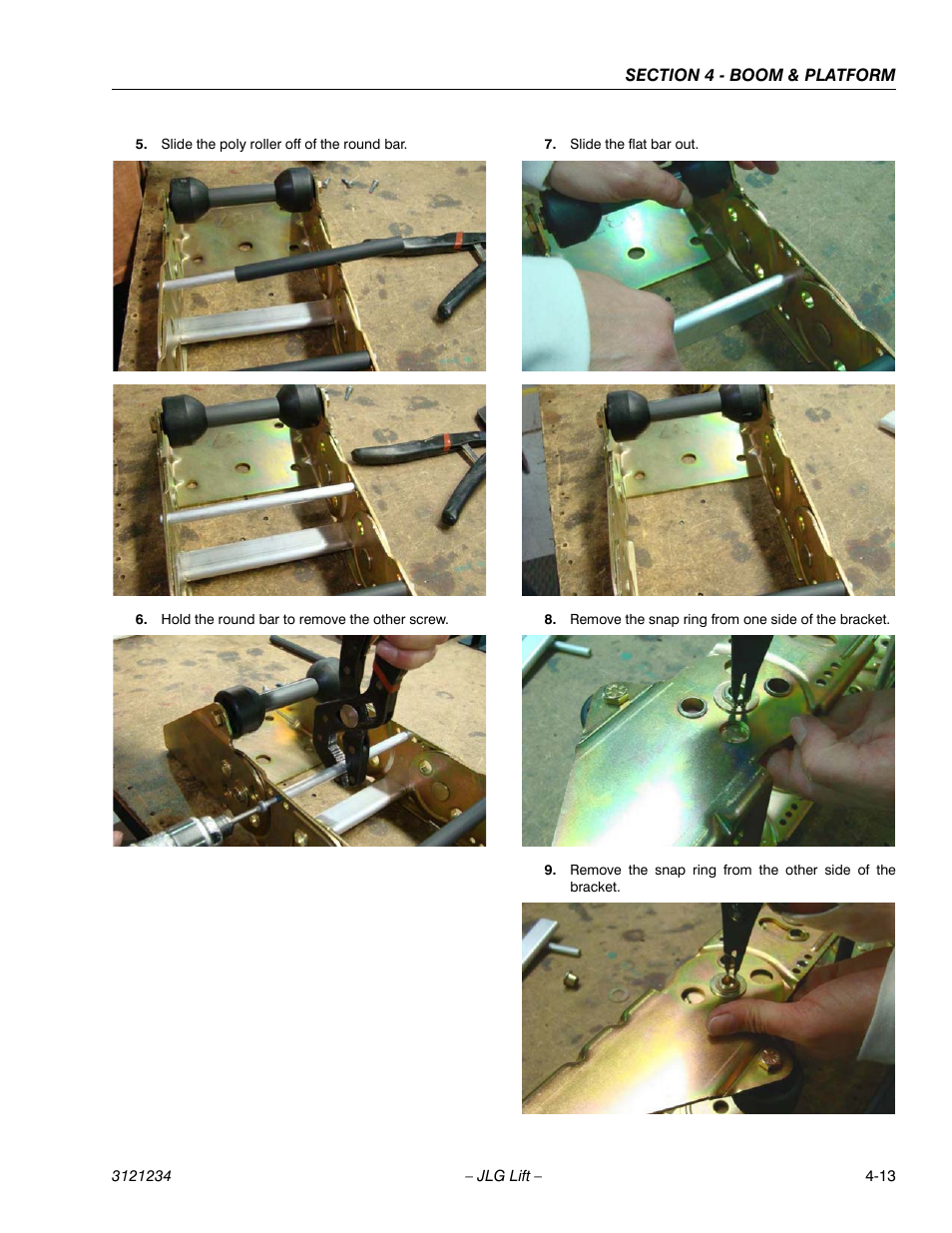 SECTION 4 - BOOM & PLATFORM

5. Slide the poly roller off of the round bar.

6. Hold the round bar to remove the other screw.

7. Slide the flat bar out.

8. Remove the snap ring from one side of the bracket.

9. Remove the snap ring from the other side of the bracket.

3121234 – JLG Lift – 4-13