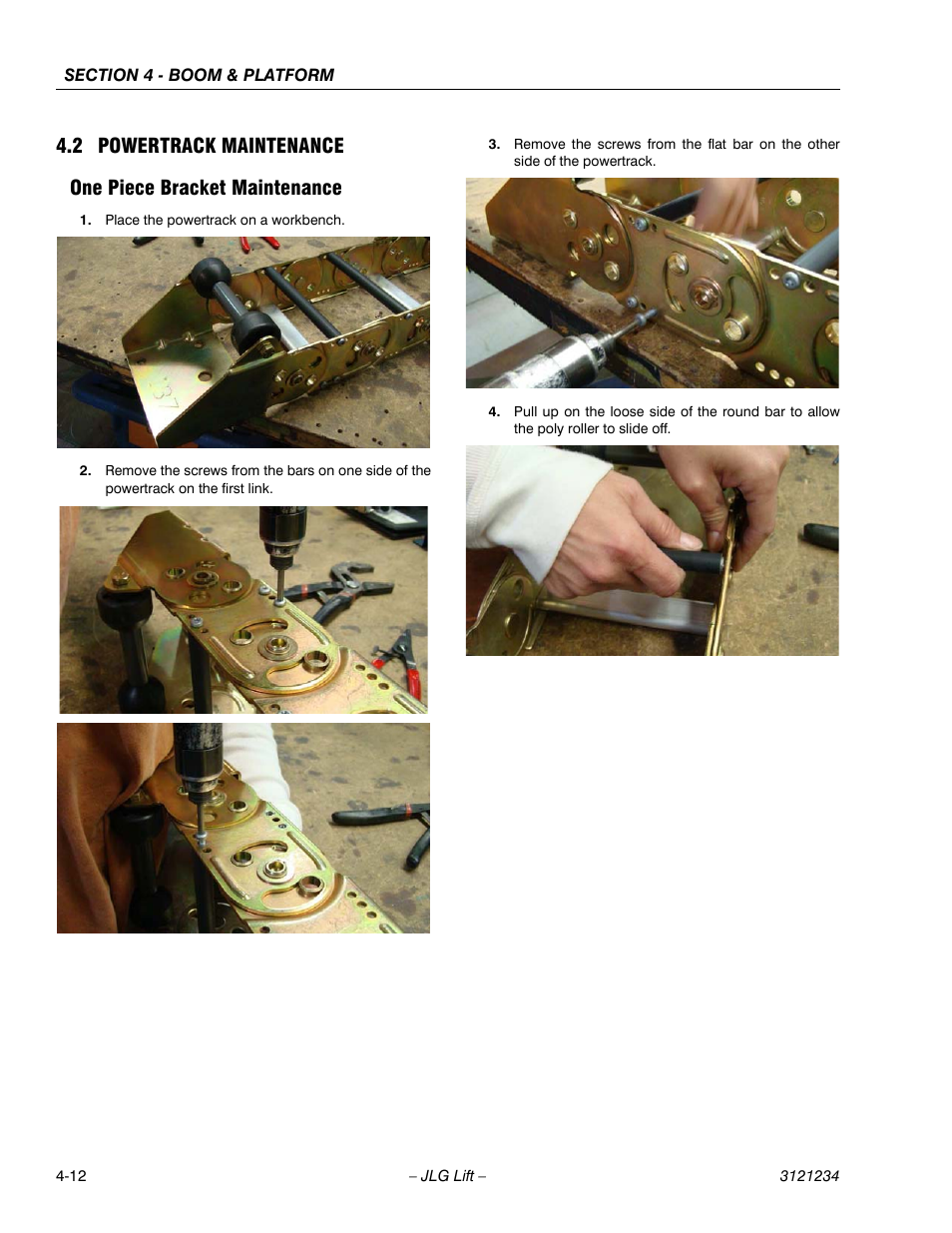 SECTION 4 - BOOM & PLATFORM

4.2 POWERTRACK MAINTENANCE

One Piece Bracket Maintenance

1. Place the powertrack on a workbench.

2. Remove the screws from the bars on one side of the powertrack on the first link.

3. Remove the screws from the flat bar on the other side of the powertrack.

4. Pull up on the loose side of the round bar to allow the poly roller to slide off.

4-12 – JLG Lift – 3121234