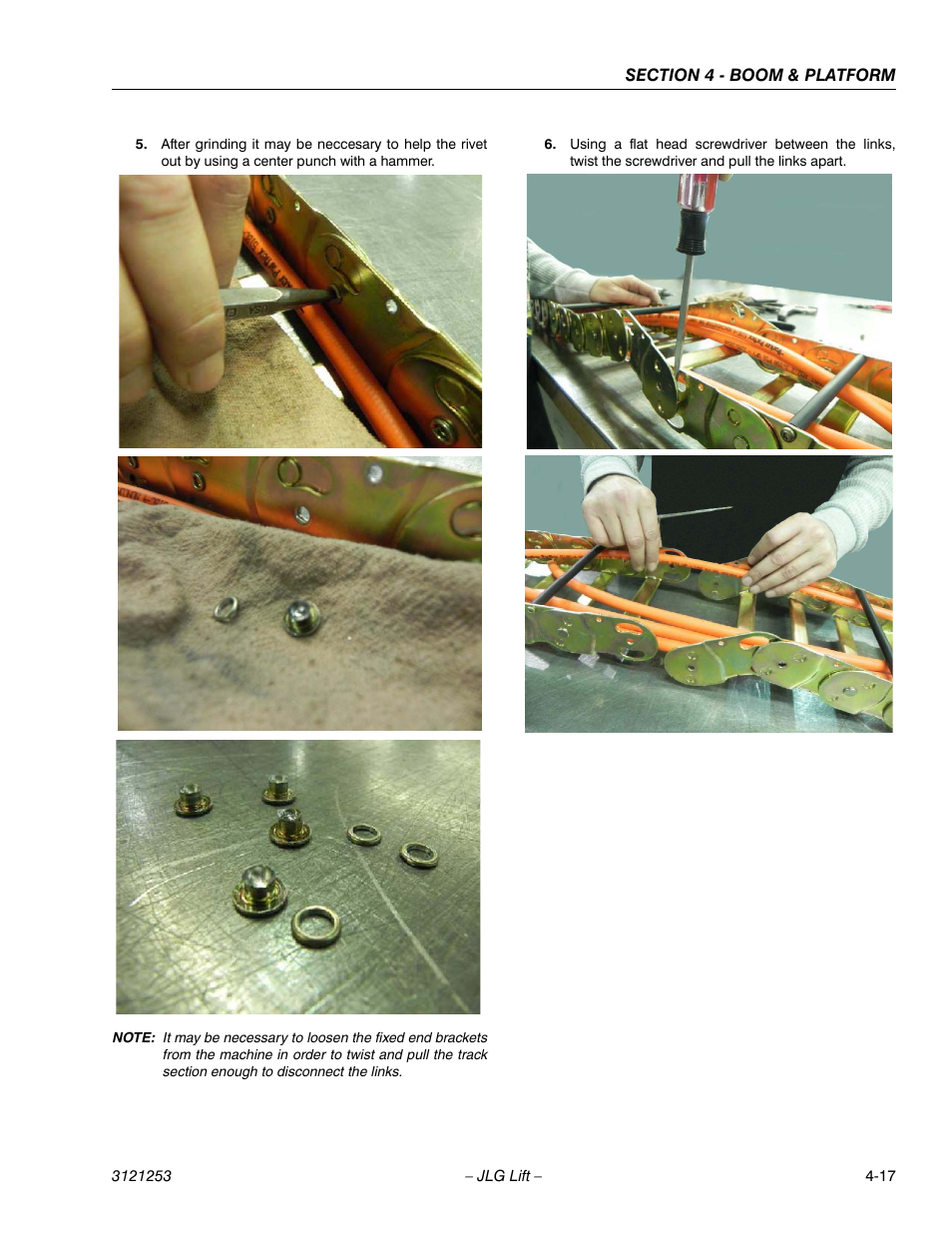 SECTION 4 - BOOM & PLATFORM

5. After grinding it may be neccesary to help the rivet out by using a center punch with a hammer.

NOTE: It may be necessary to loosen the fixed end brackets from the machine in order to twist and pull the track section enough to disconnect the links.

6. Using a flat head screwdriver between the links, twist the screwdriver and pull the links apart.

3121253 – JLG Lift – 4-17