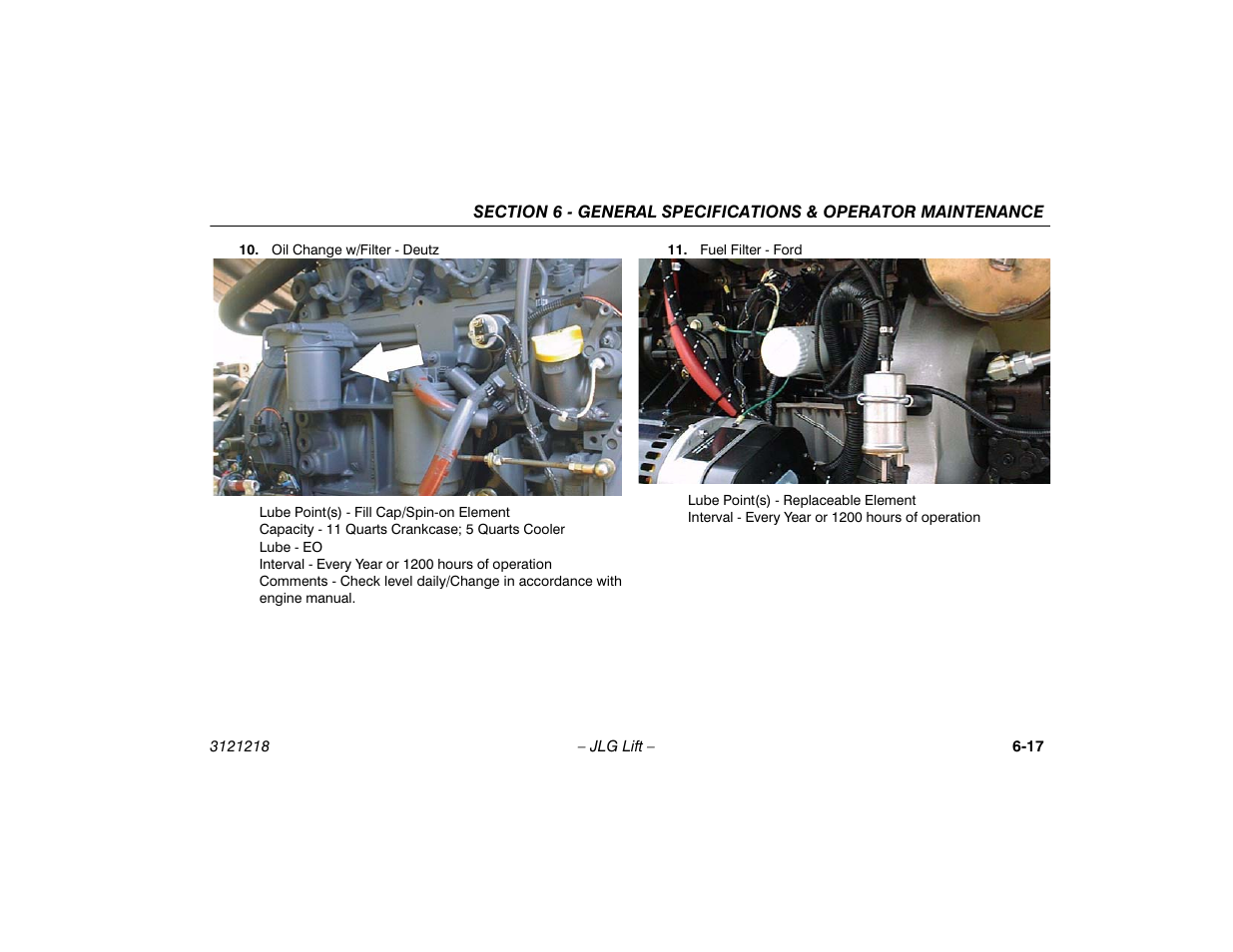 SECTION 6 - GENERAL SPECIFICATIONS & OPERATOR MAINTENANCE

10. Oil Change w/Filter - Deutz

Lube Point(s) - Fill Cap/Spin-on Element
Capacity - 11 Quarts Crankcase; 5 Quarts Cooler
Lube - EO
Interval - Every Year or 1200 hours of operation
Comments - Check level daily/Change in accordance with engine manual.

11. Fuel Filter - Ford

Lube Point(s) - Replaceable Element
Interval - Every Year or 1200 hours of operation

3121218 – JLG Lift – 6-17