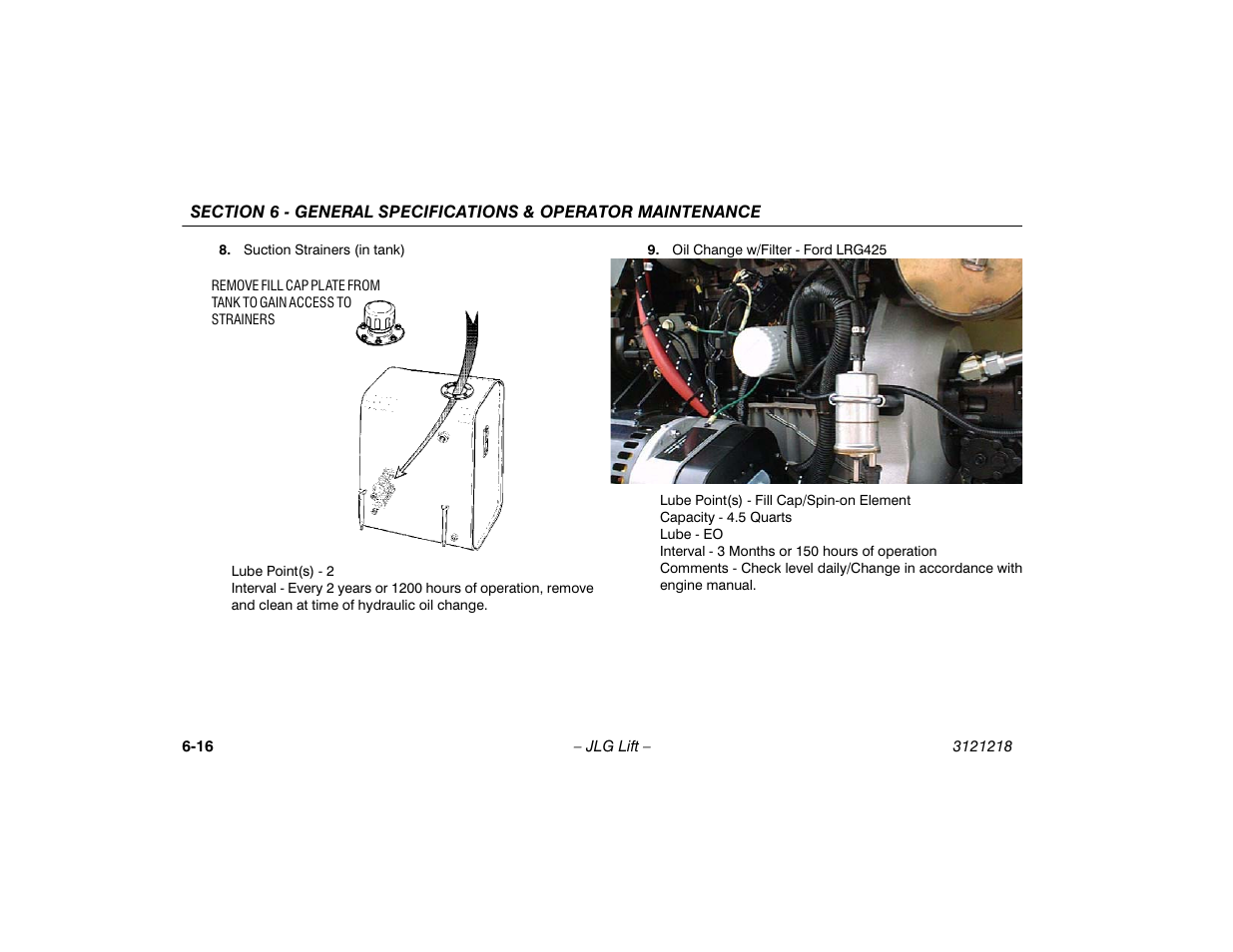 SECTION 6 - GENERAL SPECIFICATIONS & OPERATOR MAINTENANCE

8. Suction Strainers (in tank)

REMOVE FILL CAP PLATE FROM TANK TO GAIN ACCESS TO STRAINERS

Lube Point(s) - 2
Interval - Every 2 years or 1200 hours of operation, remove and clean at time of hydraulic oil change.

9. Oil Change w/Filter - Ford LRG425

Lube Point(s) - Fill Cap/Spin-on Element
Capacity - 4.5 Quarts
Lube - EO
Interval - 3 Months or 150 hours of operation
Comments - Check level daily/Change in accordance with engine manual.

6-16

– JLG Lift –

3121218