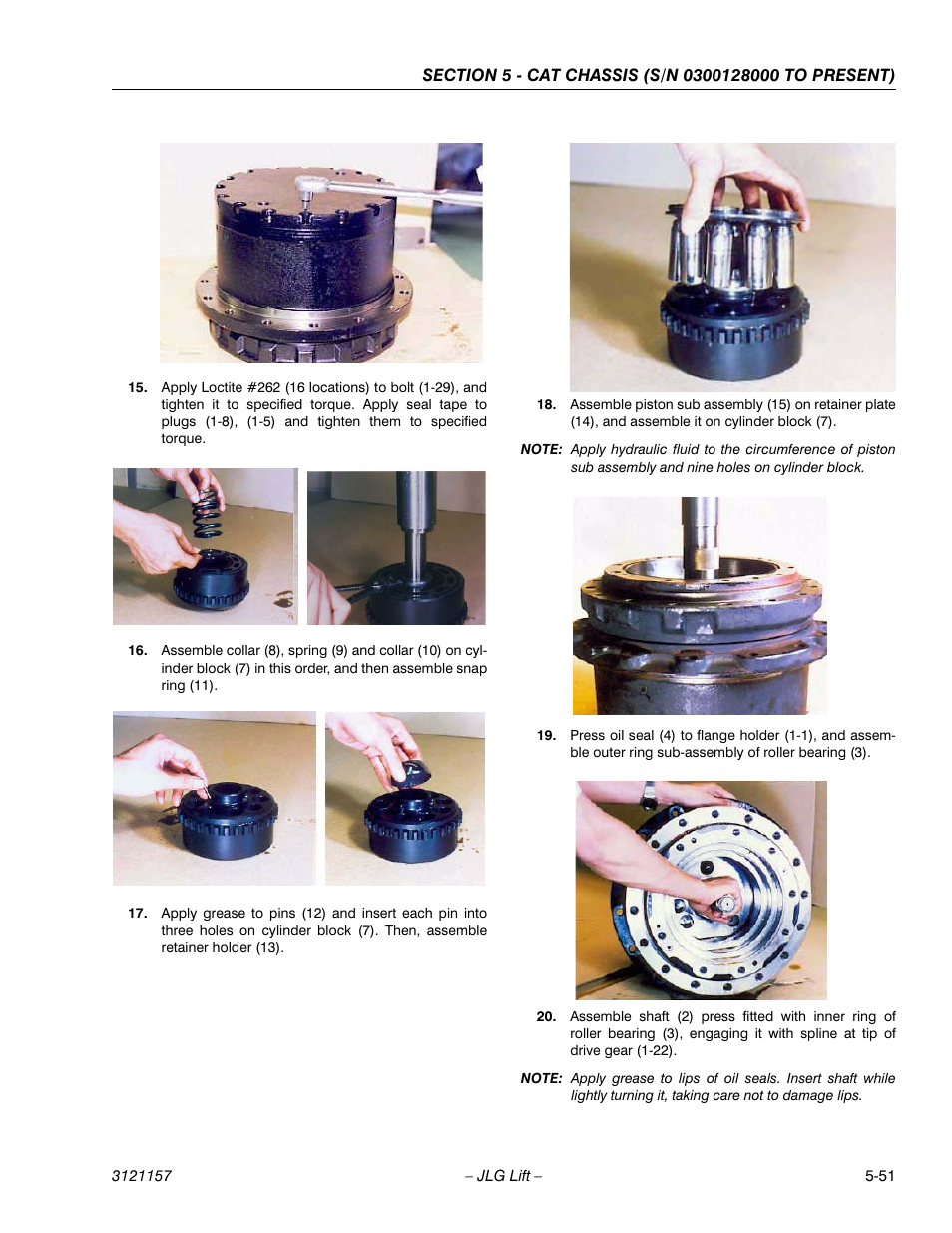 SECTION 5 - CAT CHASSIS (S/N 0300128000 TO PRESENT)

15. Apply Loctite #262 (16 locations) to bolt (1-29), and tighten it to specified torque. Apply seal tape to plugs (1-8), (1-5) and tighten them to specified torque.

16. Assemble collar (8), spring (9) and collar (10) on cylinder block (7) in this order, and then assemble snap ring (11).

17. Apply grease to pins (12) and insert each pin into three holes on cylinder block (7). Then, assemble retainer holder (13).

18. Assemble piston sub assembly (15) on retainer plate (14), and assemble it on cylinder block (7).

NOTE: Apply hydraulic fluid to the circumference of piston sub assembly and nine holes on cylinder block.

19. Press oil seal (4) to flange holder (1-1), and assemble outer ring sub-assembly of roller bearing (3).

20. Assemble shaft (2) press fitted with inner ring of roller bearing (3), engaging it with spline at tip of drive gear (1-22).

NOTE: Apply grease to lips of oil seals. Insert shaft while lightly turning it, taking care not to damage lips.

3121157 – JLG Lift – 5-51