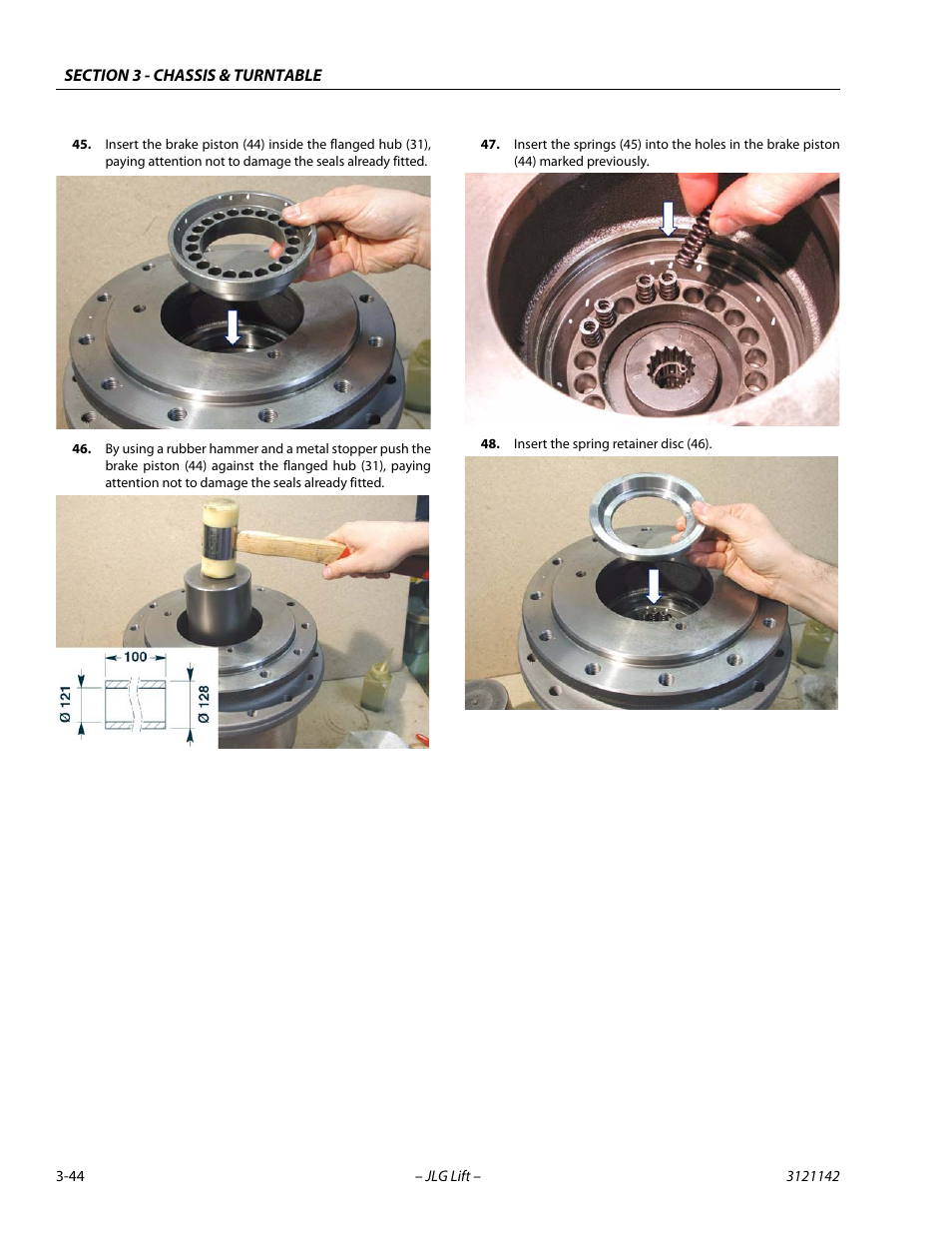 SECTION 3 - CHASSIS & TURNTABLE

45. Insert the brake piston (44) inside the flanged hub (31), paying attention not to damage the seals already fitted.

46. By using a rubber hammer and a metal stopper push the brake piston (44) against the flanged hub (31), paying attention not to damage the seals already fitted.

100

Ø 121

Ø 128

47. Insert the springs (45) into the holes in the brake piston (44) marked previously.

48. Insert the spring retainer disc (46).

3-44

– JLG Lift –

3121142