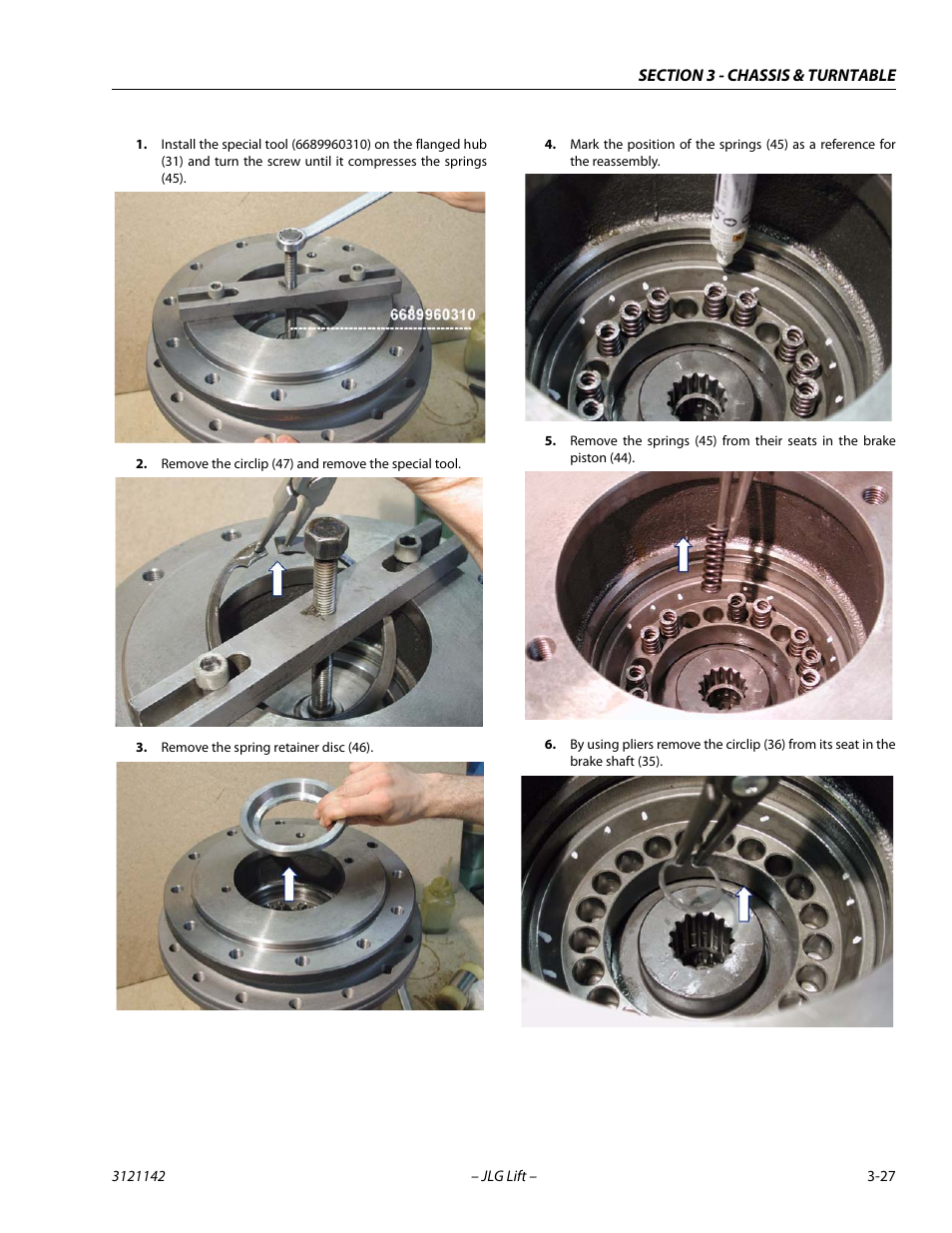 SECTION 3 - CHASSIS & TURNTABLE

1. Install the special tool (6689960310) on the flanged hub (31) and turn the screw until it compresses the springs (45).

6689960310

2. Remove the circlip (47) and remove the special tool.

3. Remove the spring retainer disc (46).

4. Mark the position of the springs (45) as a reference for the reassembly.

5. Remove the springs (45) from their seats in the brake piston (44).

6. By using pliers remove the circlip (36) from its seat in the brake shaft (35).

3121142 – JLG Lift – 3-27