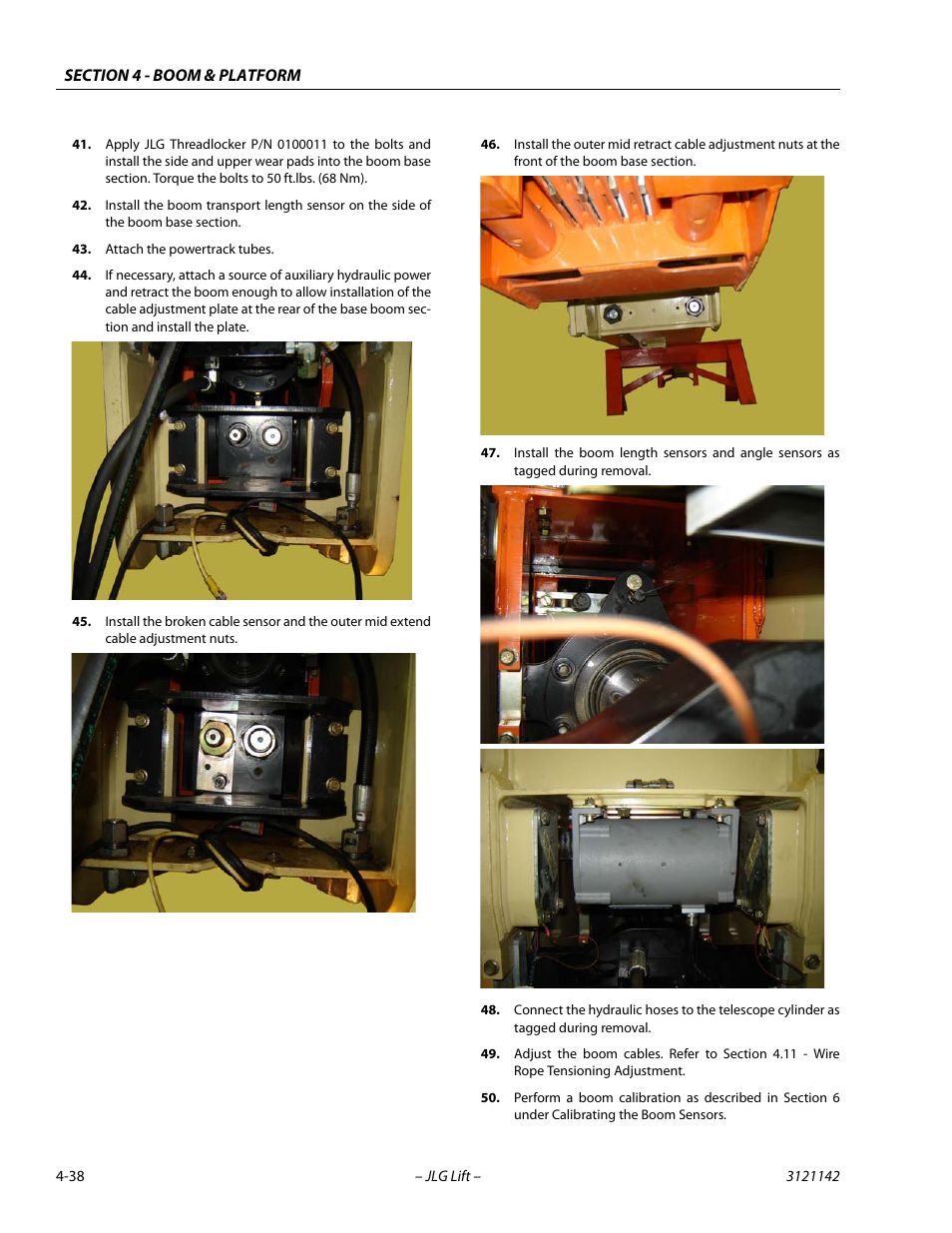 SECTION 4 - BOOM & PLATFORM

41. Apply JLG Threadlocker P/N 0100011 to the bolts and install the side and upper wear pads into the boom base section. Torque the bolts to 50 ft.lbs. (68 Nm).

42. Install the boom transport length sensor on the side of the boom base section.

43. Attach the powertrack tubes.

44. If necessary, attach a source of auxiliary hydraulic power and retract the boom enough to allow installation of the cable adjustment plate at the rear of the base boom section and install the plate.

45. Install the broken cable sensor and the outer mid extend cable adjustment nuts.

46. Install the outer mid retract cable adjustment nuts at the front of the boom base section.

47. Install the boom length sensors and angle sensors as tagged during removal.

48. Connect the hydraulic hoses to the telescope cylinder as tagged during removal.

49. Adjust the boom cables. Refer to Section 4.11 - Wire Rope Tensioning Adjustment.

50. Perform a boom calibration as described in Section 6 under Calibrating the Boom Sensors.

4-38 – JLG Lift – 3121142