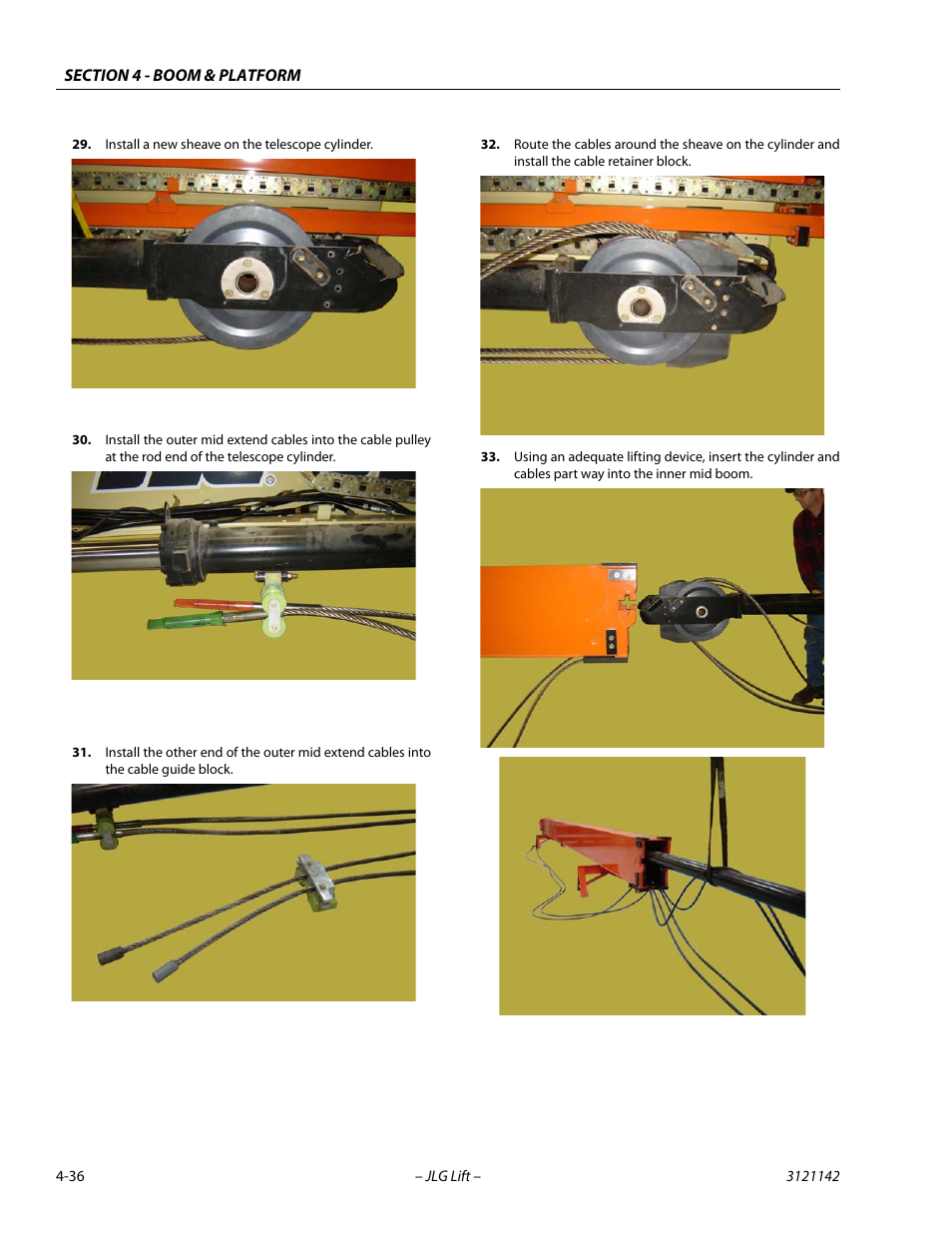 SECTION 4 - BOOM & PLATFORM

29. Install a new sheave on the telescope cylinder.

30. Install the outer mid extend cables into the cable pulley at the rod end of the telescope cylinder.

31. Install the other end of the outer mid extend cables into the cable guide block.

32. Route the cables around the sheave on the cylinder and install the cable retainer block.

33. Using an adequate lifting device, insert the cylinder and cables part way into the inner mid boom.

4-36 – JLG Lift – 3121142