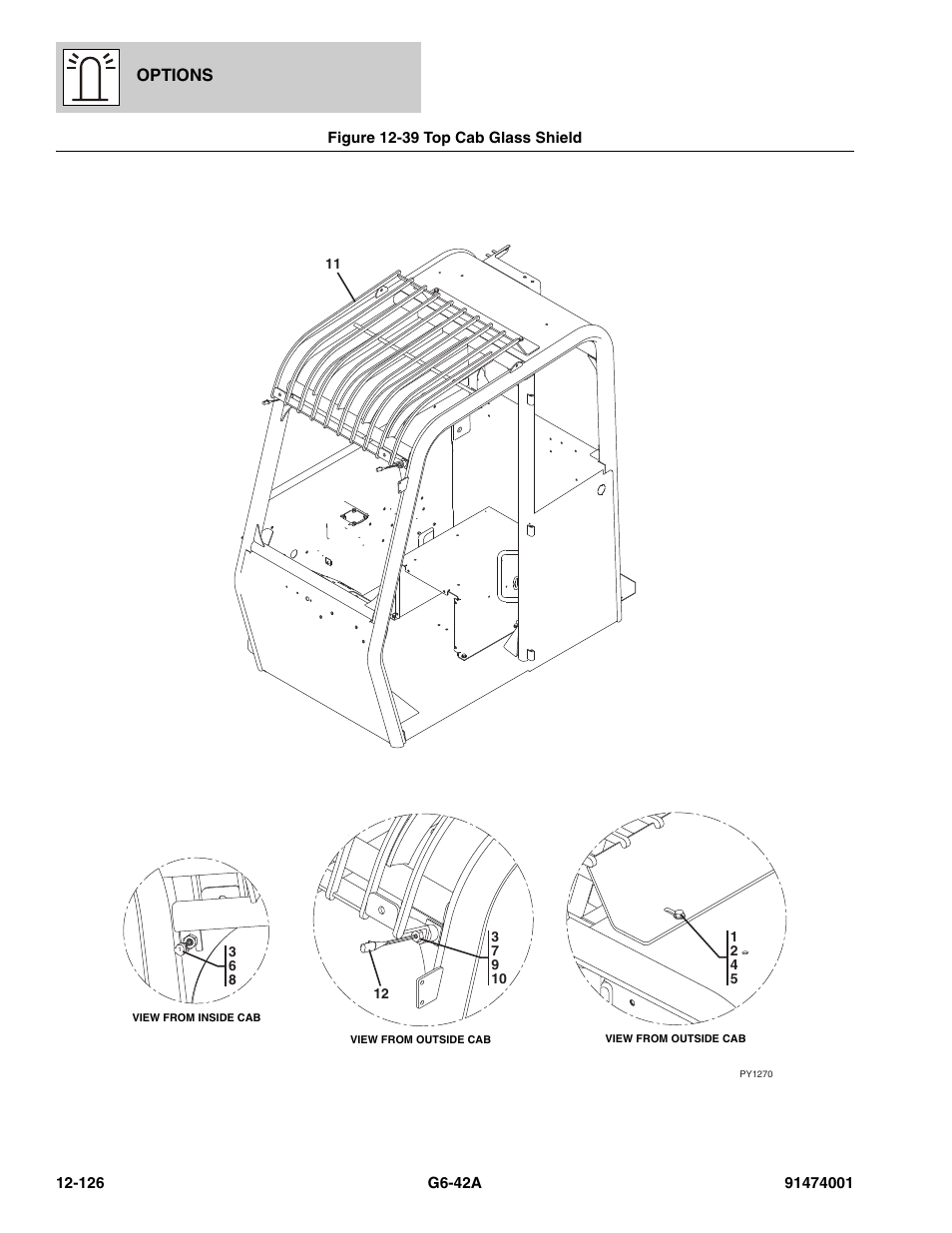 OPTIONS

Figure 12-39 Top Cab Glass Shield

11

3
6
8

VIEW FROM INSIDE CAB

3
7
9
10

12

VIEW FROM OUTSIDE CAB

1
2
4
5

VIEW FROM OUTSIDE CAB

PY1270

12-126 G6-42A 91474001