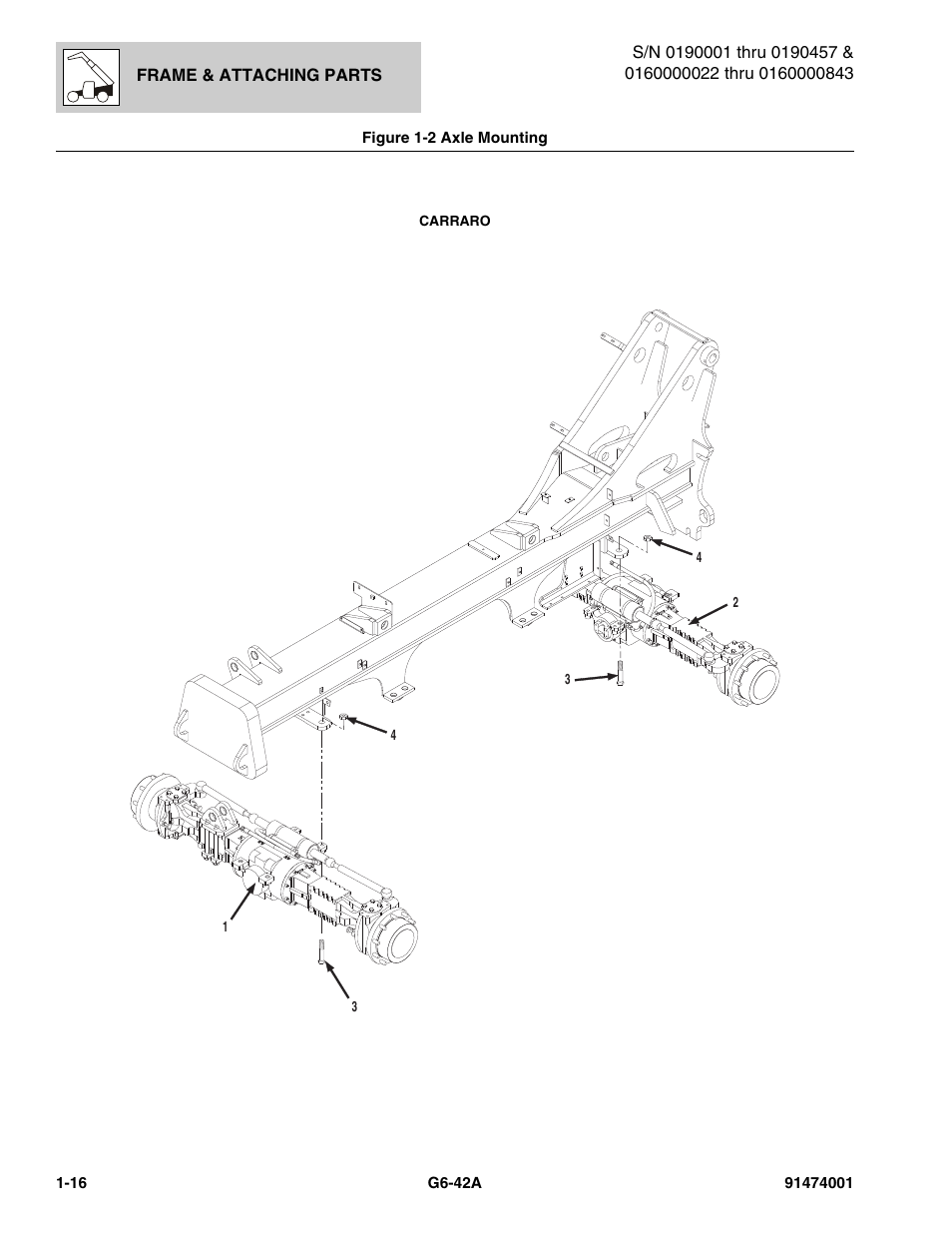 FRAME & ATTACHING PARTS

S/N 0190001 thru 0190457 & 0160000022 thru 0160000843

Figure 1-2 Axle Mounting

CARRARO

4

2

3

4

1

3

1-16

G6-42A

91474001