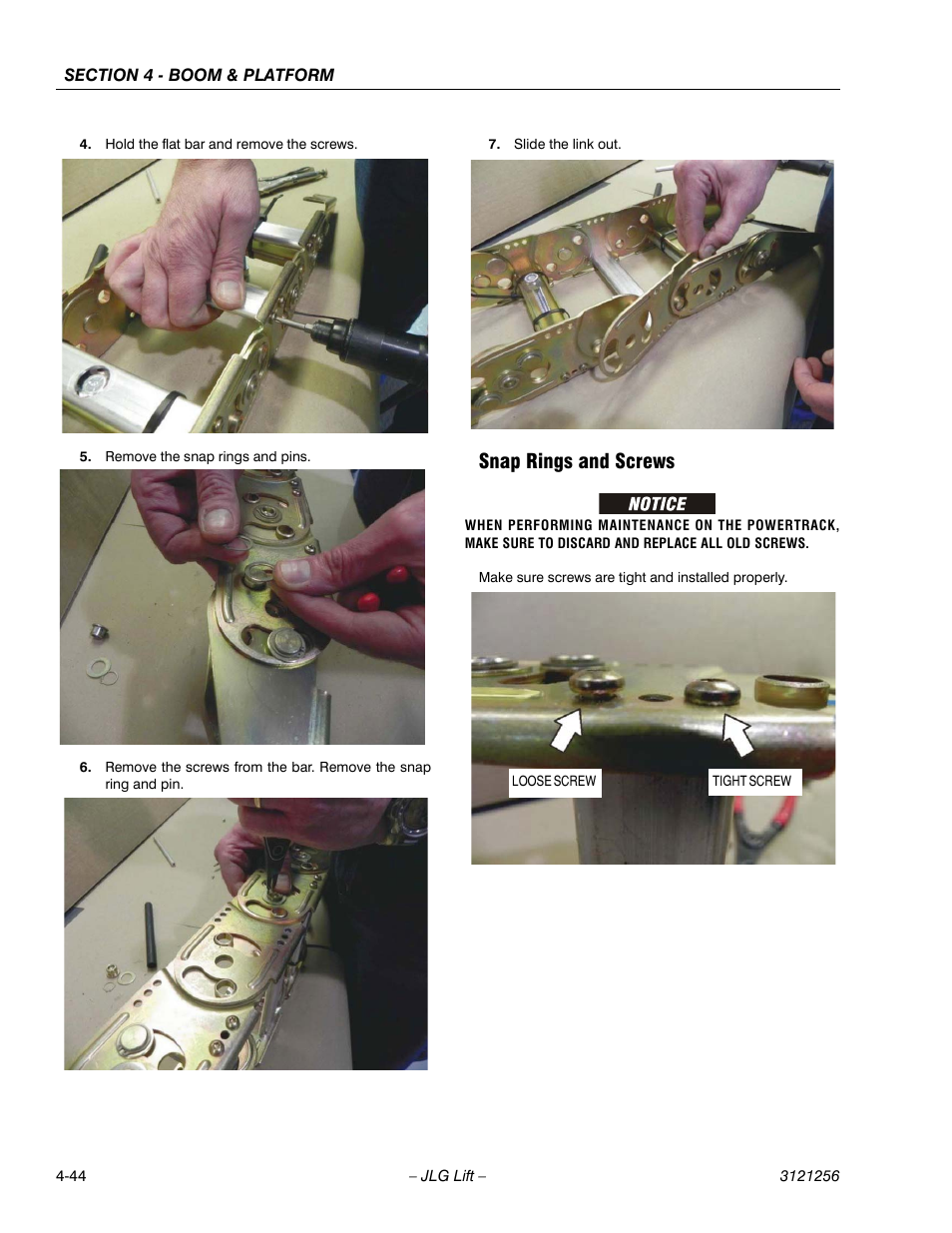 SECTION 4 - BOOM & PLATFORM

4. Hold the flat bar and remove the screws.

5. Remove the snap rings and pins.

6. Remove the screws from the bar. Remove the snap ring and pin.

7. Slide the link out.

Snap Rings and Screws

NOTICE

WHEN PERFORMING MAINTENANCE ON THE POWERTRACK, MAKE SURE TO DISCARD AND REPLACE ALL OLD SCREWS.

Make sure screws are tight and installed properly.

LOOSE SCREW

TIGHT SCREW

4-44

– JLG Lift –

3121256