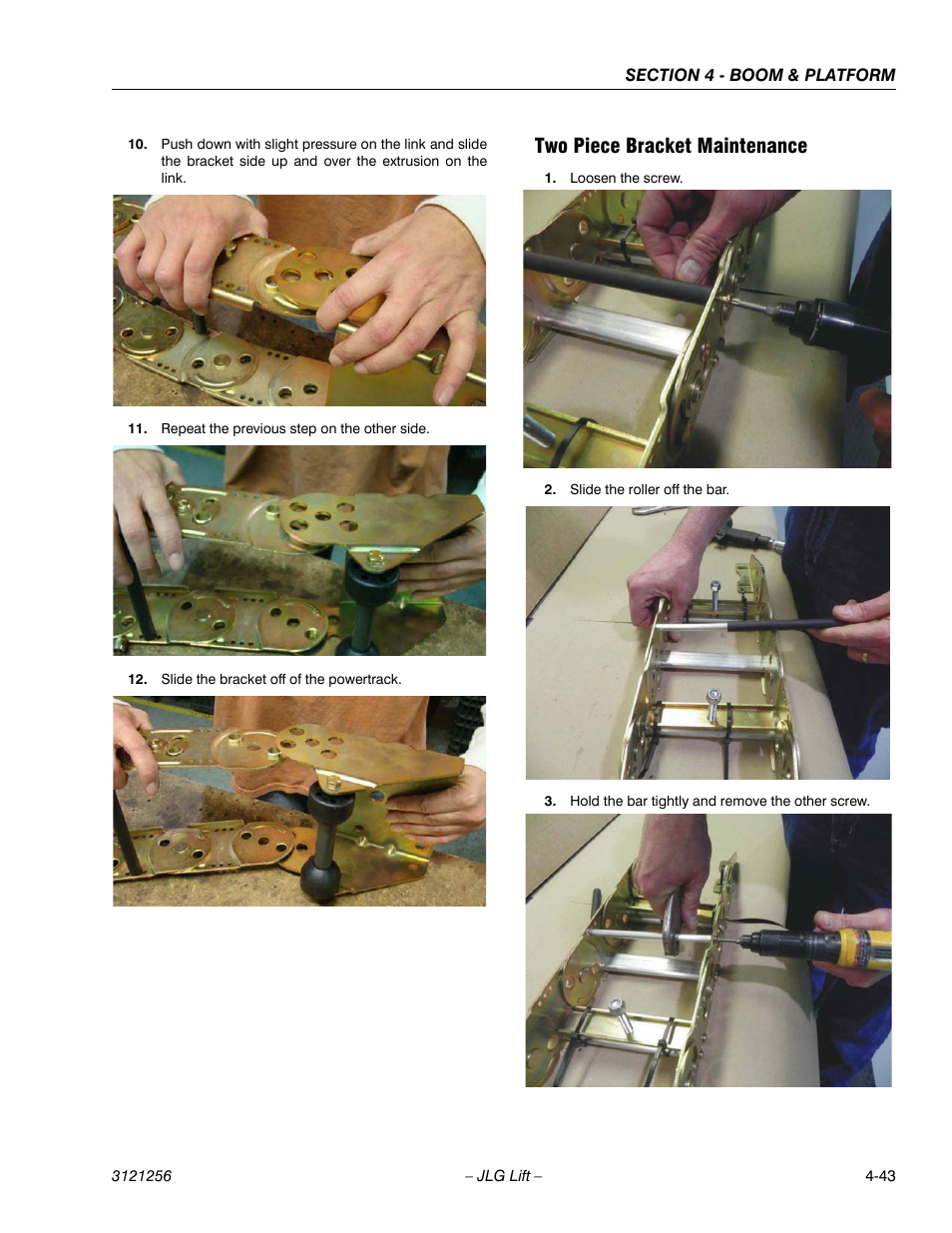 SECTION 4 - BOOM & PLATFORM

10. Push down with slight pressure on the link and slide the bracket side up and over the extrusion on the link.

11. Repeat the previous step on the other side.

12. Slide the bracket off of the powertrack.

Two Piece Bracket Maintenance

1. Loosen the screw.

2. Slide the roller off the bar.

3. Hold the bar tightly and remove the other screw.

3121256 – JLG Lift – 4-43