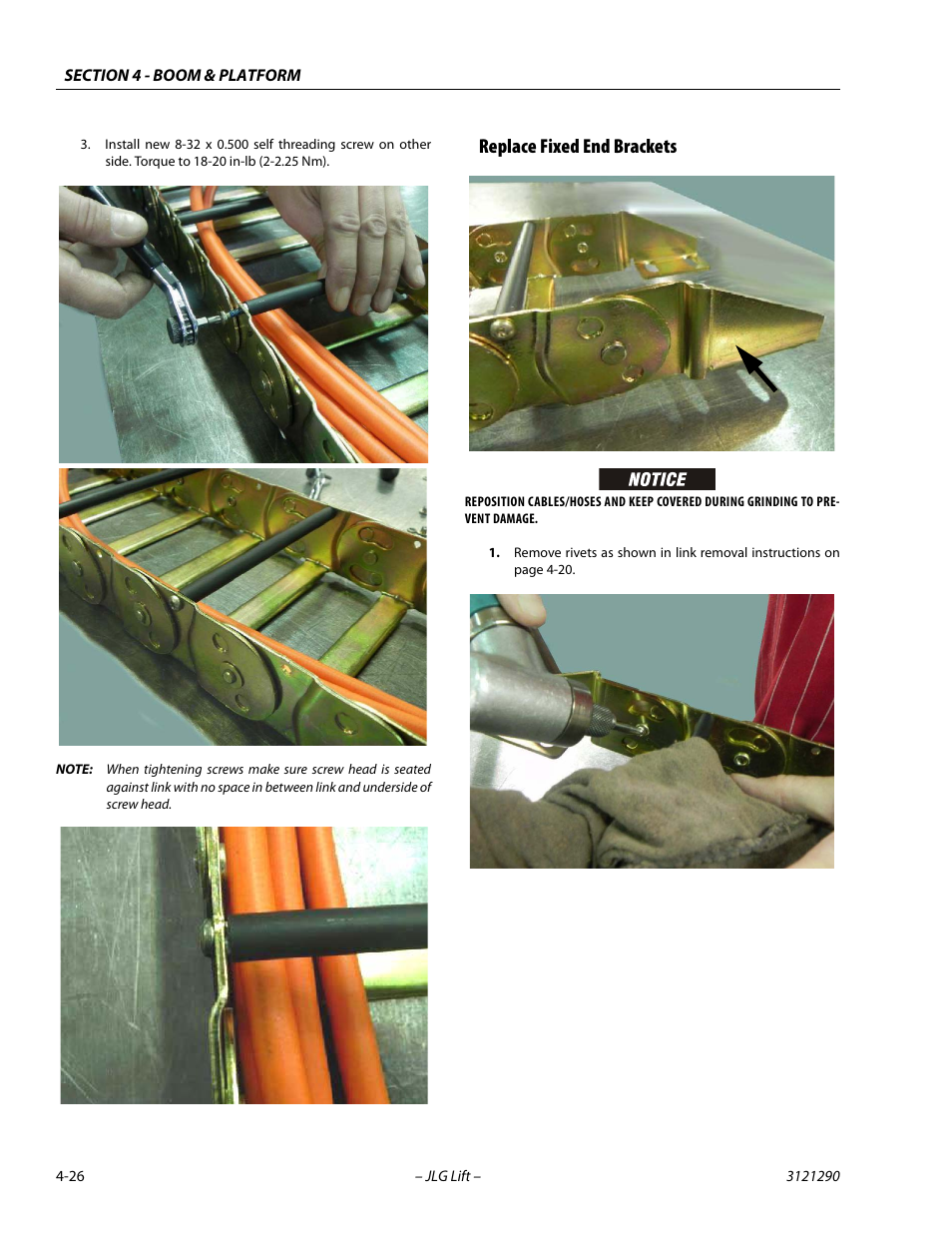 SECTION 4 - BOOM & PLATFORM

3. Install new 8-32 x 0.500 self threading screw on other side. Torque to 18-20 in-lb (2-2.25 Nm).

NOTE: When tightening screws make sure screw head is seated against link with no space in between link and underside of screw head.

Replace Fixed End Brackets

NOTICE

REPOSITION CABLES/HOSES AND KEEP COVERED DURING GRINDING TO PREVENT DAMAGE.

1. Remove rivets as shown in link removal instructions on page 4-20.

4-26 – JLG Lift – 3121290