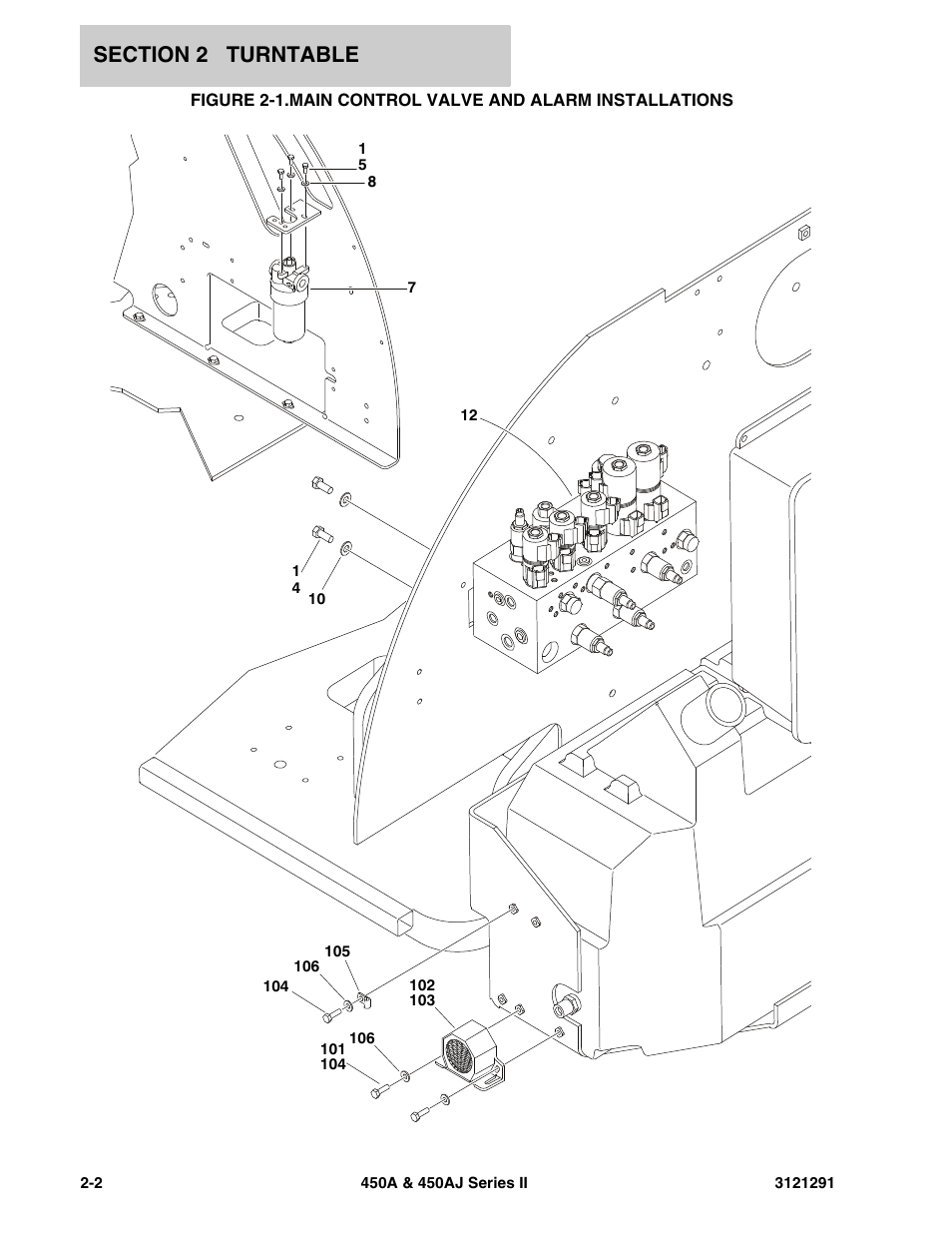 SECTION 2 TURNTABLE

FIGURE 2-1.MAIN CONTROL VALVE AND ALARM INSTALLATIONS

1
5
8
7
12
1
4
10
105
106
104
102
103
106
101
104

2-2

450A & 450AJ Series II

3121291