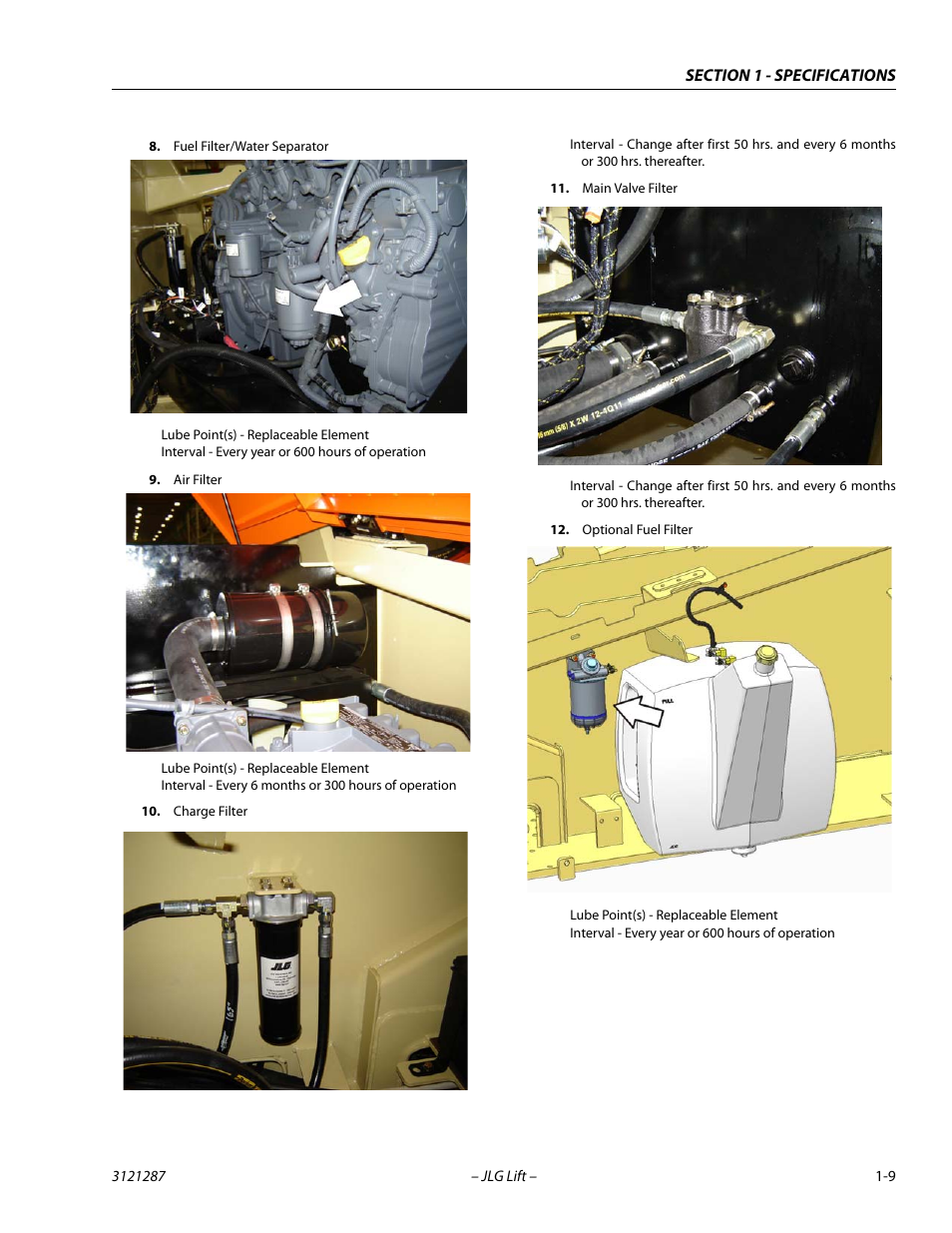 SECTION 1 - SPECIFICATIONS

8. Fuel Filter/Water Separator

Lube Point(s) - Replaceable Element
Interval - Every year or 600 hours of operation

9. Air Filter

Lube Point(s) - Replaceable Element
Interval - Every 6 months or 300 hours of operation

10. Charge Filter

JLG

Interval - Change after first 50 hrs. and every 6 months or 300 hrs. thereafter.

11. Main Valve Filter

Interval - Change after first 50 hrs. and every 6 months or 300 hrs. thereafter.

12. Optional Fuel Filter

FULL

Lube Point(s) - Replaceable Element
Interval - Every year or 600 hours of operation

3121287 – JLG Lift – 1-9