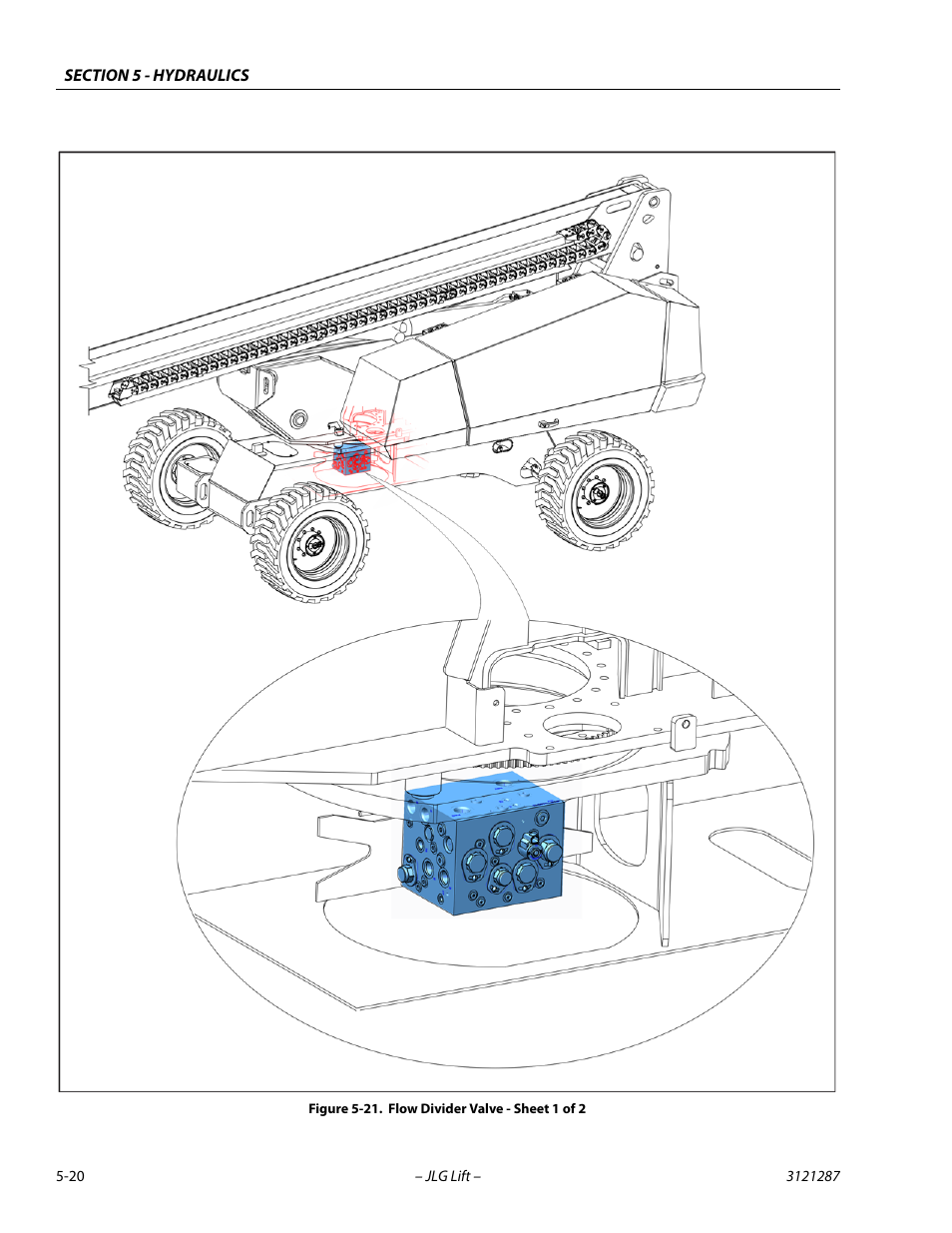 SECTION 5 - HYDRAULICS

Figure 5-21. Flow Divider Valve - Sheet 1 of 2

5-20

– JLG Lift –

3121287